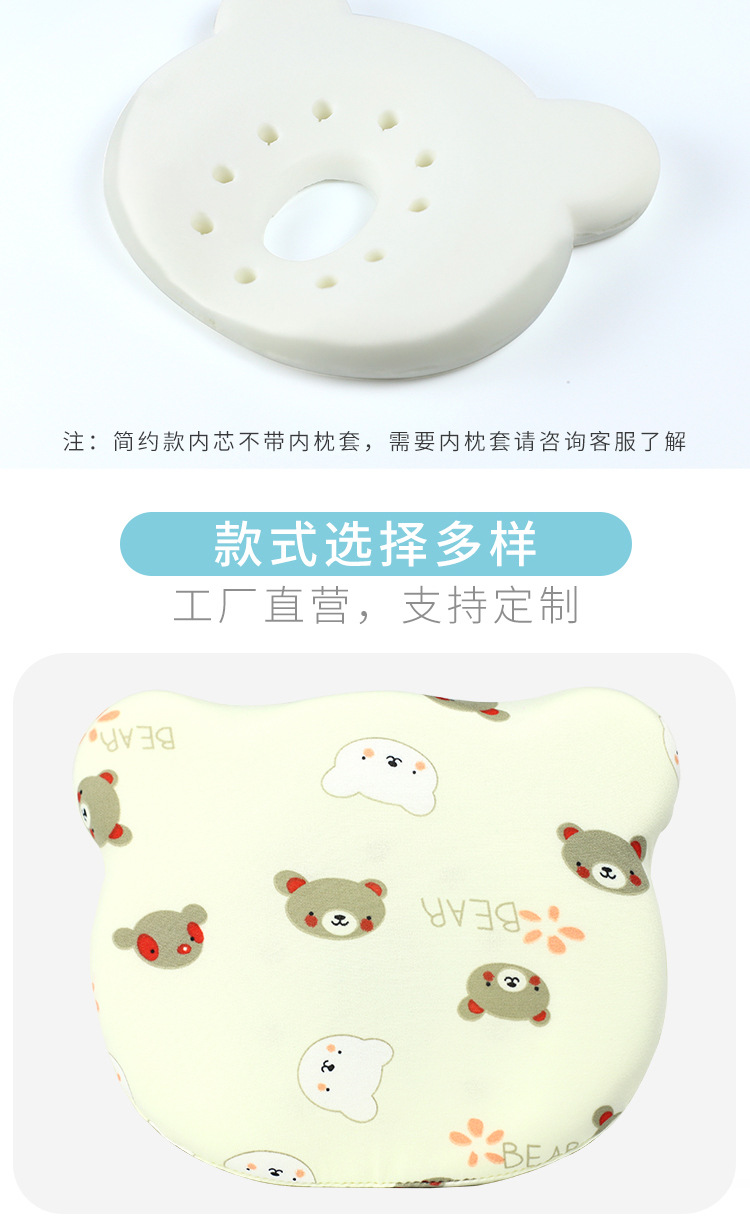 注：简约款内芯不带内枕套，需要内枕套请咨询客服了解

款式选择多样

工厂直营，支持定制

BEAR

BEAR

BEAR