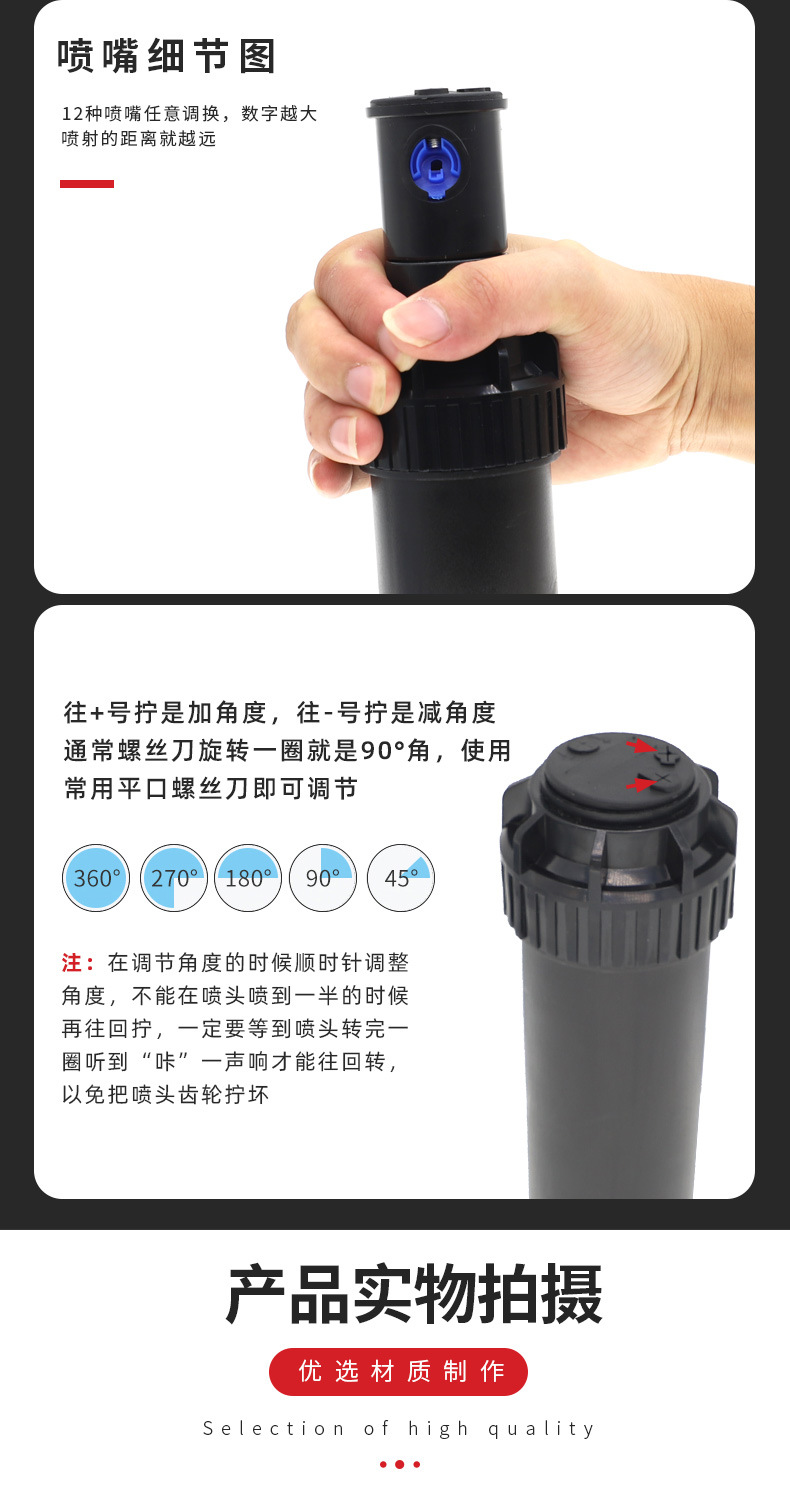 喷嘴细节图

12种喷嘴任意调换，数字越大喷射的距离就越远

往+号拧是加角度，往-号拧是减角度
通常螺丝刀旋转一圈就是90°角，使用常用平口螺丝刀即可调节

360°
270°
180°
90°
45°

注：在调节角度的时候顺时针调整角度，不能在喷头喷到一半的时候再往回拧，一定要等到喷头转完一圈听到“咔”一声响才能往回转，以免把喷头齿轮拧坏

产品实物拍摄

优选材质制作

Selection of high quality