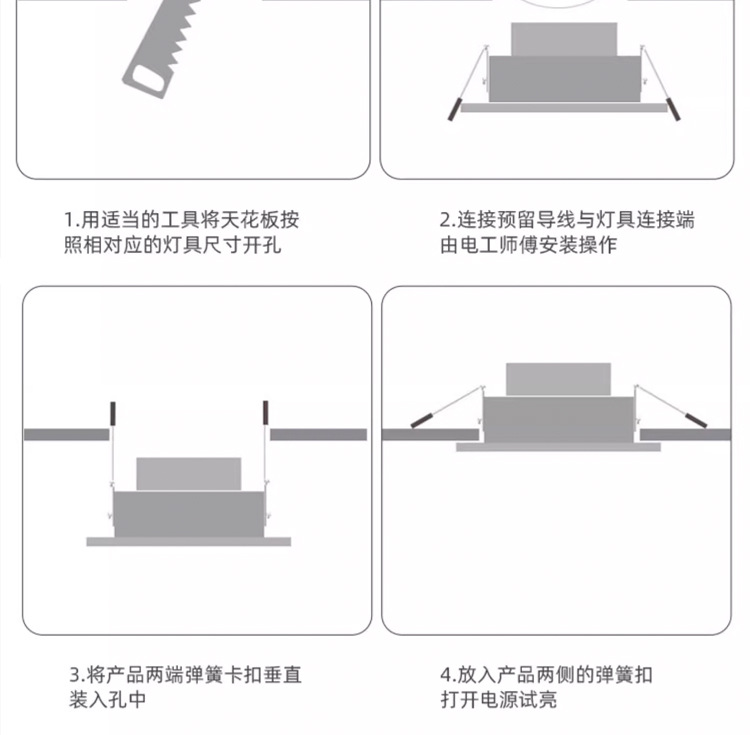 1.用适当的工具将天花板按照相对应的灯具尺寸开孔

2.连接预留导线与灯具连接端由电工师傅安装操作

3.将产品两端弹簧卡扣垂直装入孔中

4.放入产品两侧的弹簧扣打开电源试亮