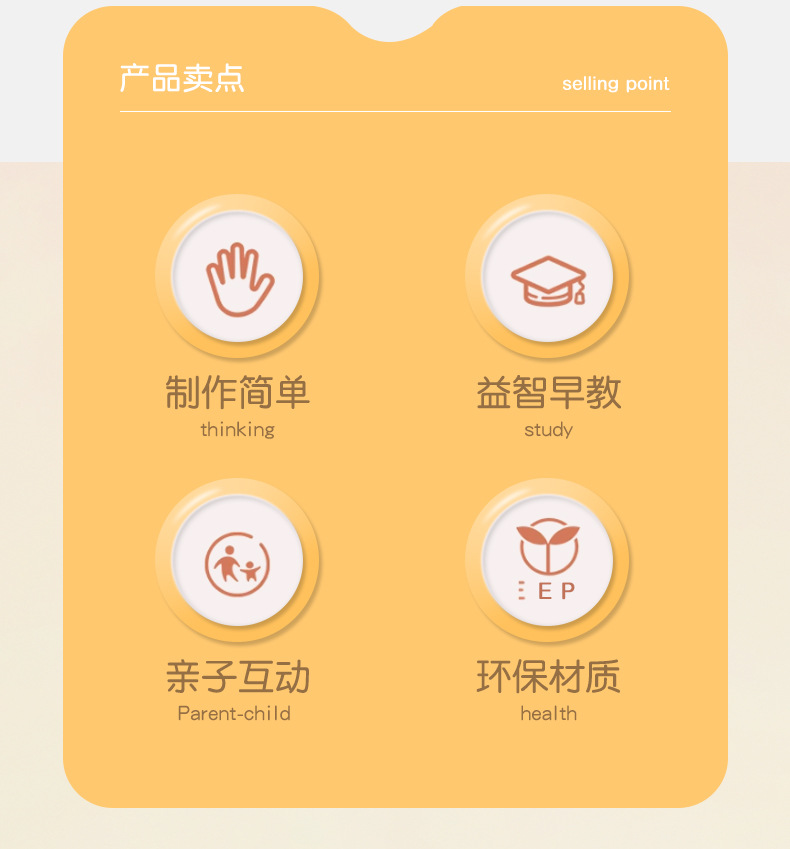 产品卖点

selling point

制作简单
thinking

益智早教
study

亲子互动
Parent-child

EP

环保材质
health