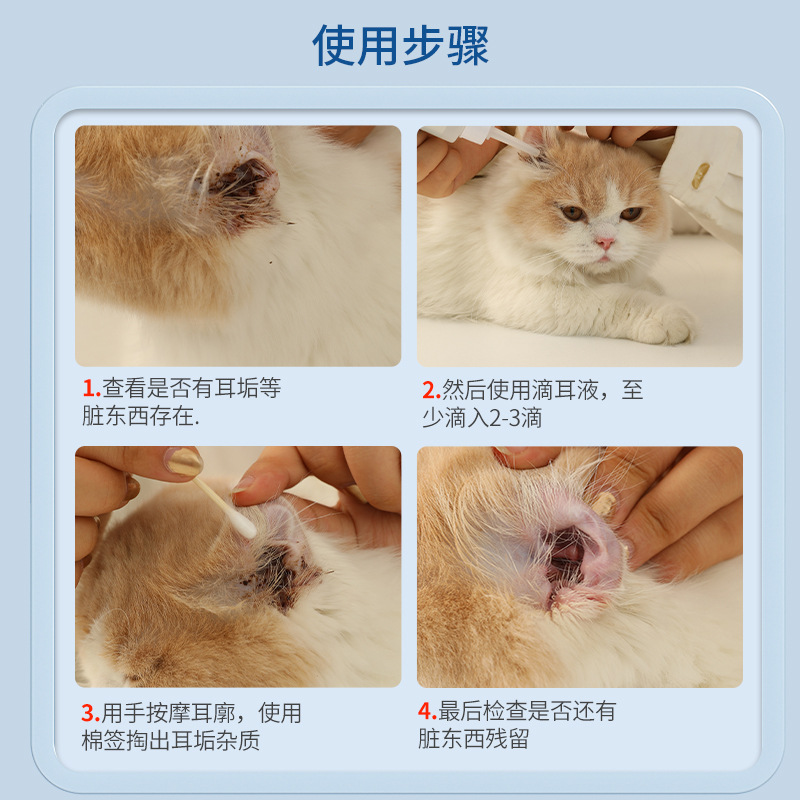 使用步骤

1.查看是否有耳垢等脏东西存在.

2.然后使用滴耳液，至少滴入2-3滴

3.用手按摩耳廓，使用棉签掏出耳垢杂质

4.最后检查是否还有脏东西残留