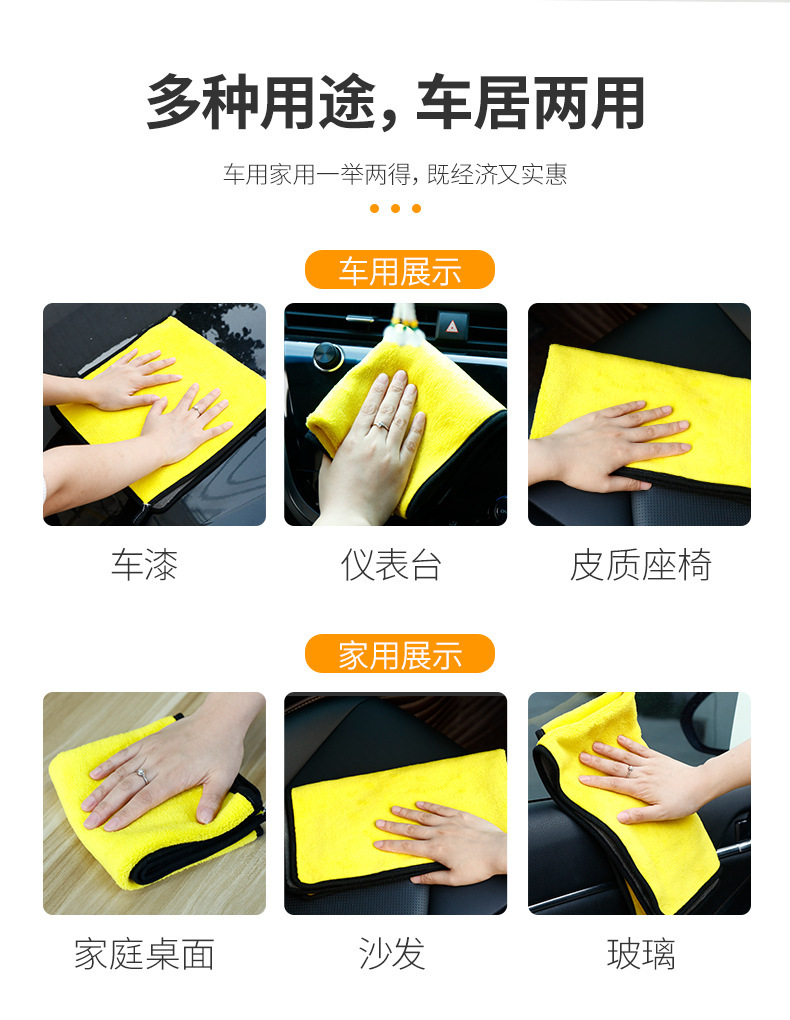 多种用途，车居两用

车用家用一举两得，既经济又实惠

车用展示

车漆

仪表台

皮质座椅

家用展示

家庭桌面

沙发

玻璃