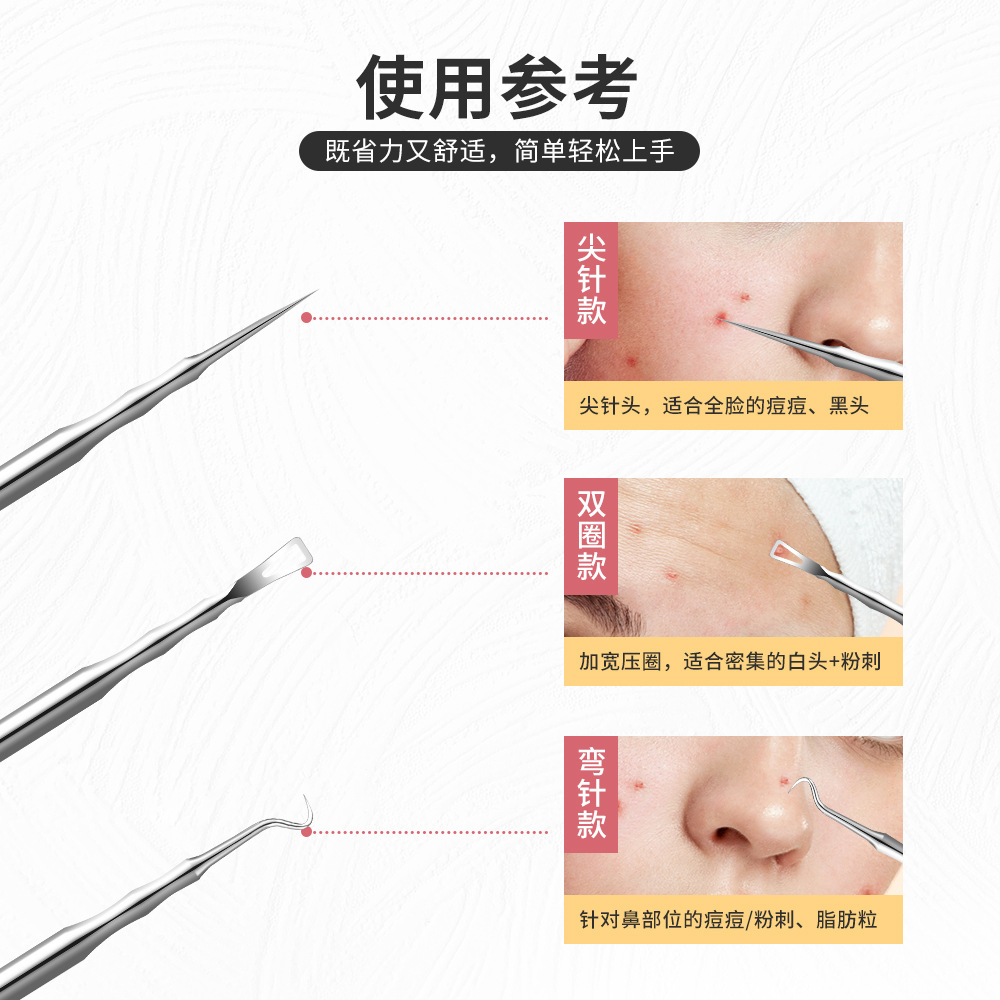 使用参考

既省力又舒适，简单轻松上手

尖针款

尖针头，适合全脸的痘痘、黑头

双圈款

加宽压圈，适合密集的白头+粉刺

弯针款

针对鼻部位的痘痘/粉刺、脂肪粒