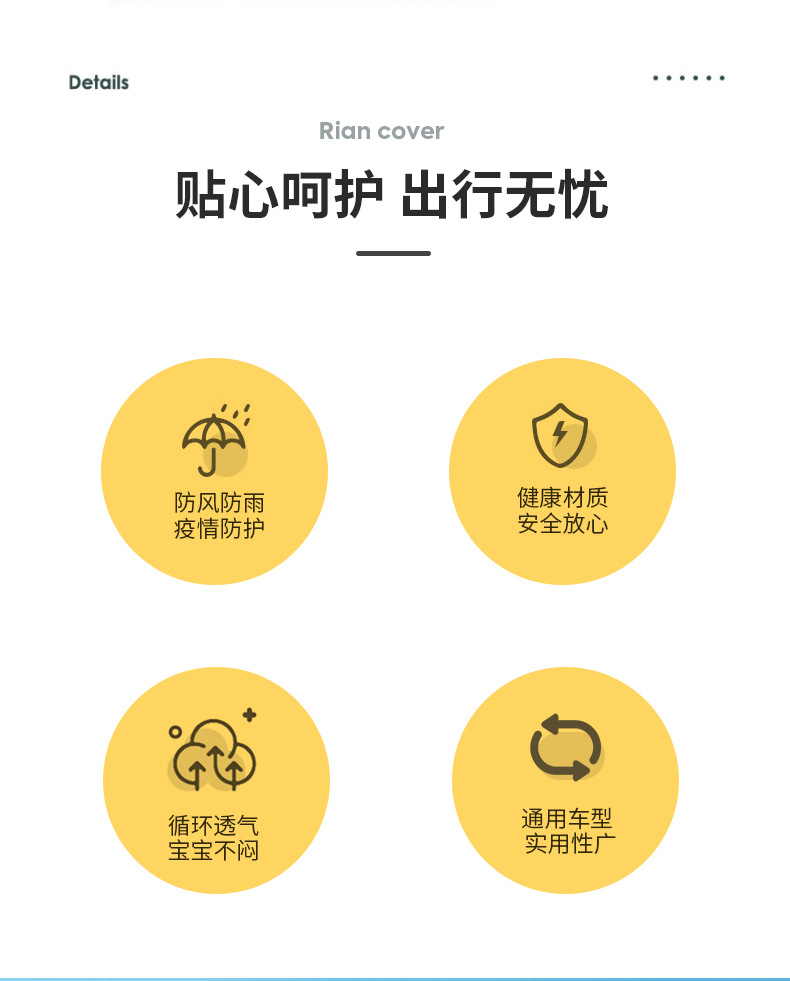 Details

Rian cover

贴心呵护 出行无忧

防风防雨
疫情防护

健康材质
安全放心

循环透气
宝宝不闷

通用车型
实用性广