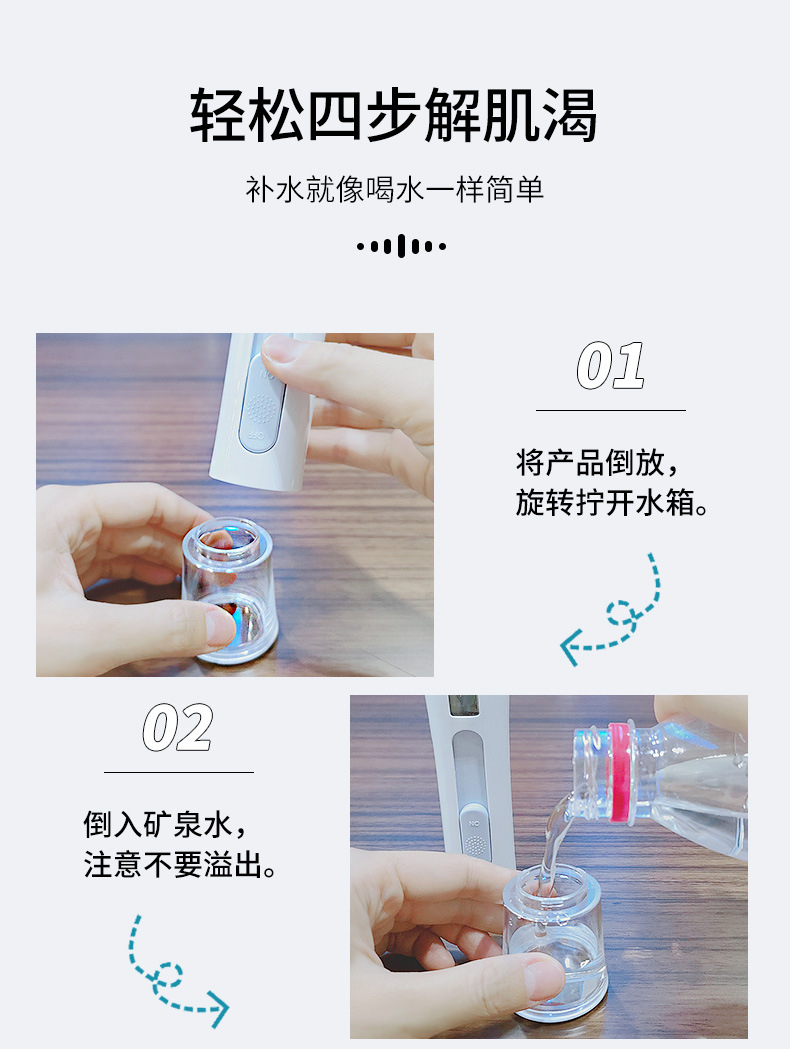 轻松四步解肌渴

补水就像喝水一样简单

01

将产品倒放，
旋转拧开水箱。

02

倒入矿泉水，
注意不要溢出。