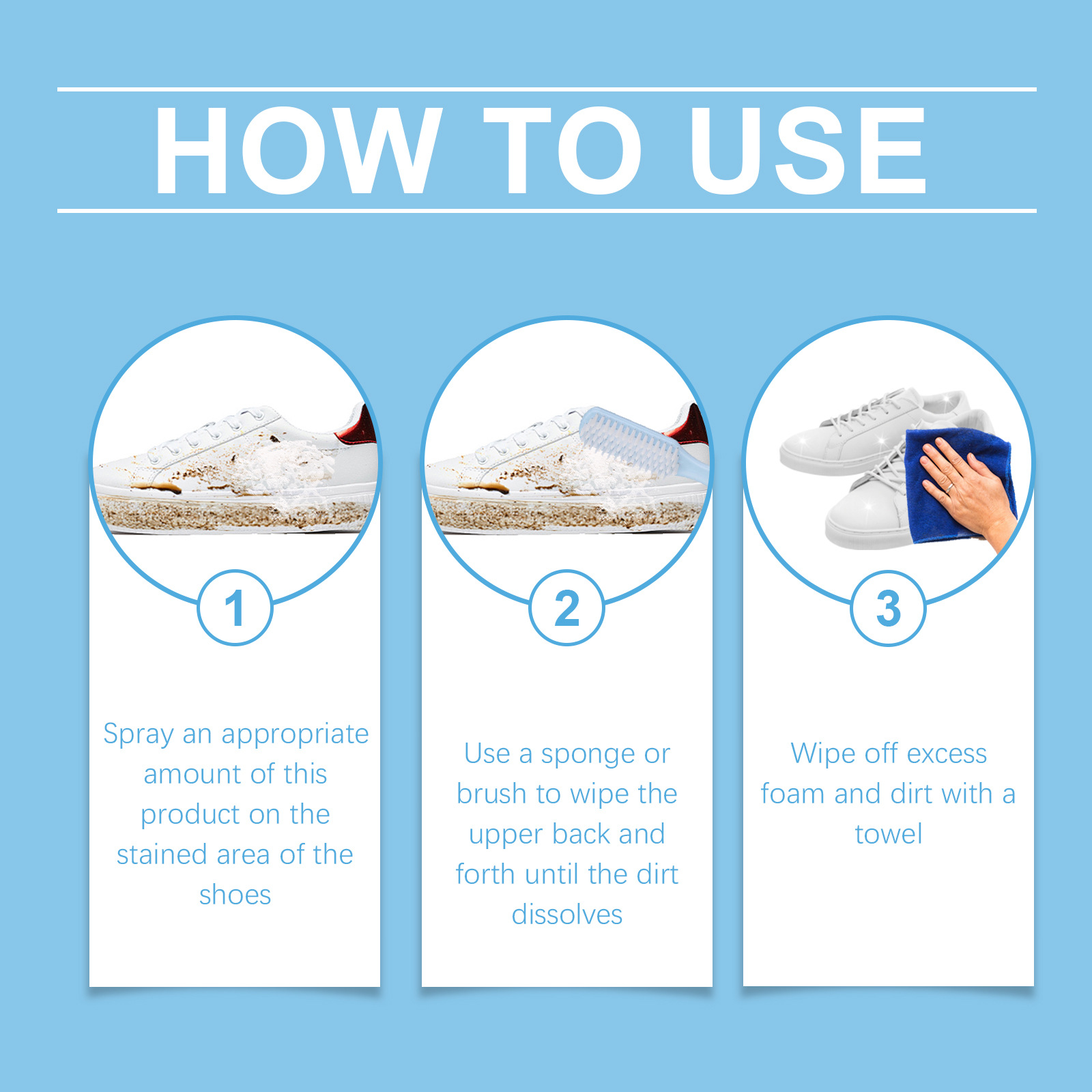 HOW TO USE

1

Spray an appropriate amount of this product on the stained area of the shoes

2

Use a sponge or brush to wipe the upper back and forth until the dirt dissolves

3

Wipe off excess foam and dirt with a towel