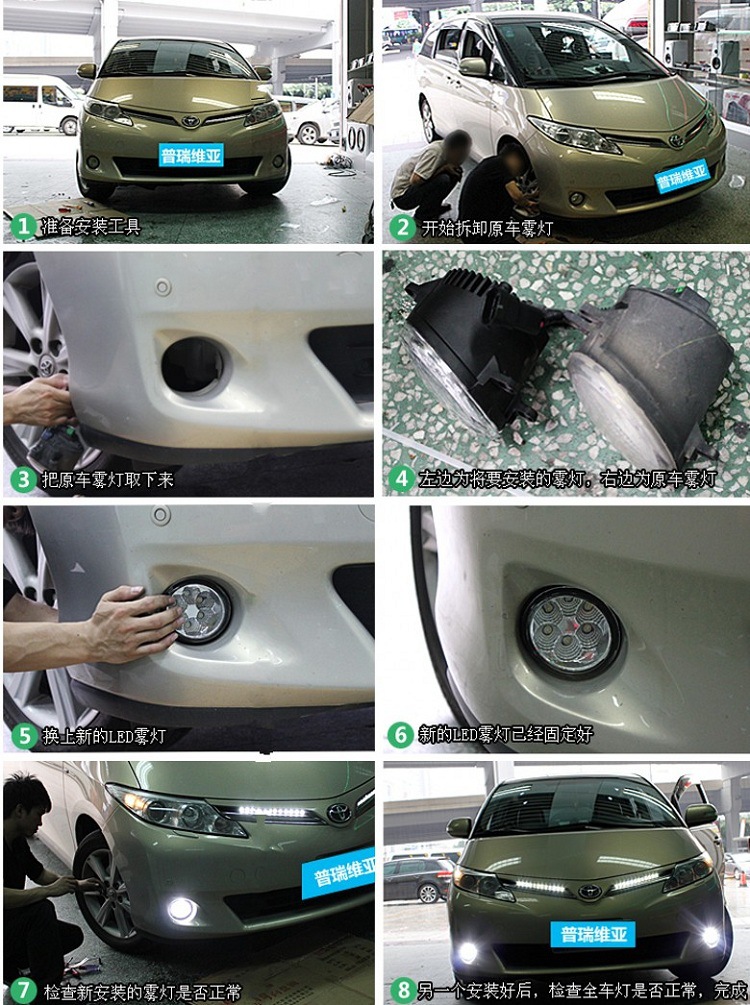 普瑞维亚

1 准备安装工具

普瑞维亚

2 开始拆卸原车雾灯

3 把原车雾灯取下来

4 左边为将要安装的雾灯，右边为原车雾灯

5 换上新的LED雾灯

6 新的LED雾灯已经固定好

普瑞维亚

7 检查新安装的雾灯是否正常

普瑞维亚

8 另一个安装好后，检查全车灯是否正常，完成