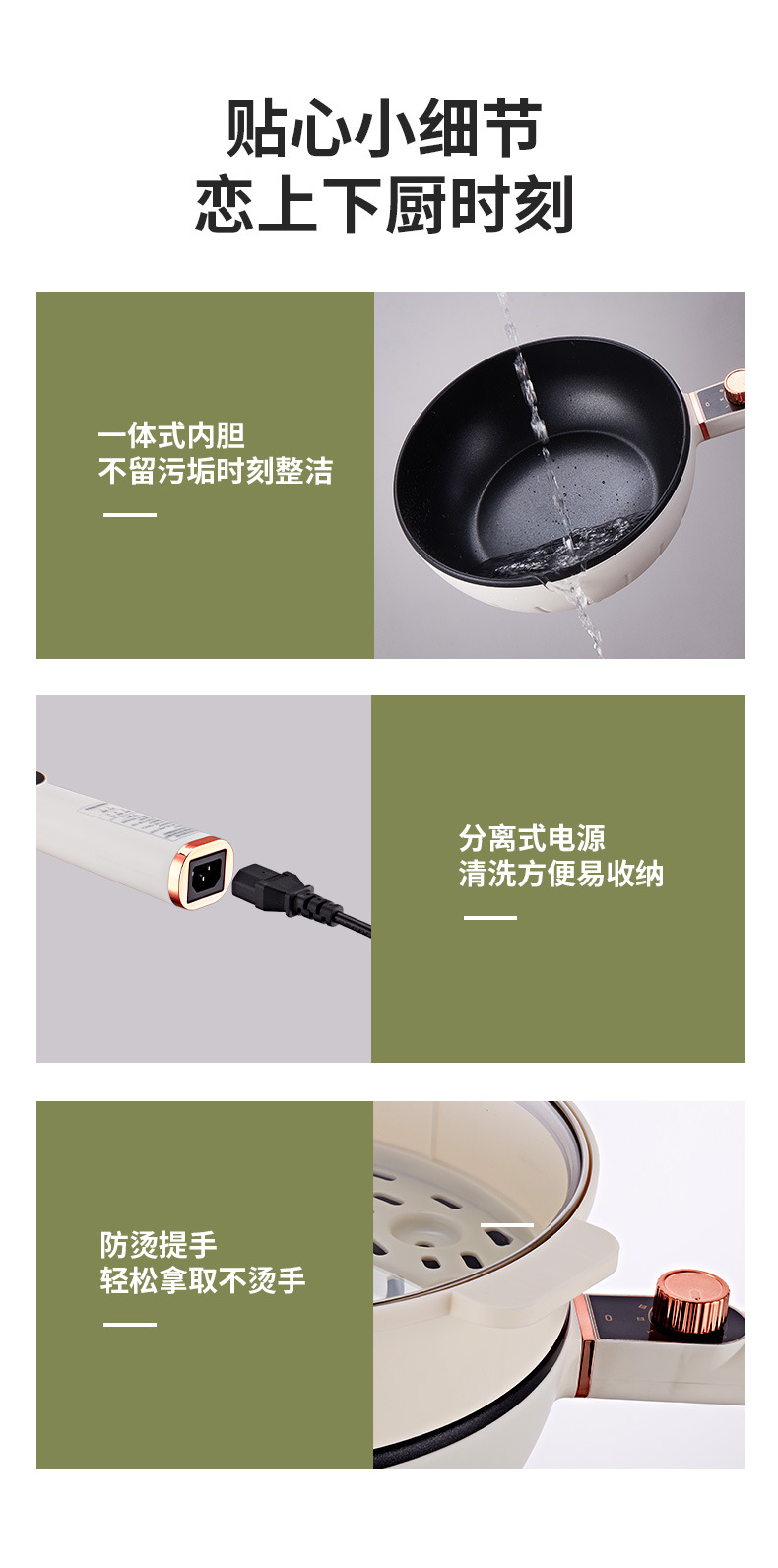 贴心小细节
恋上下厨时刻

一体式内胆
不留污垢时刻整洁

分离式电源
清洗方便易收纳

防烫提手
轻松拿取不烫手