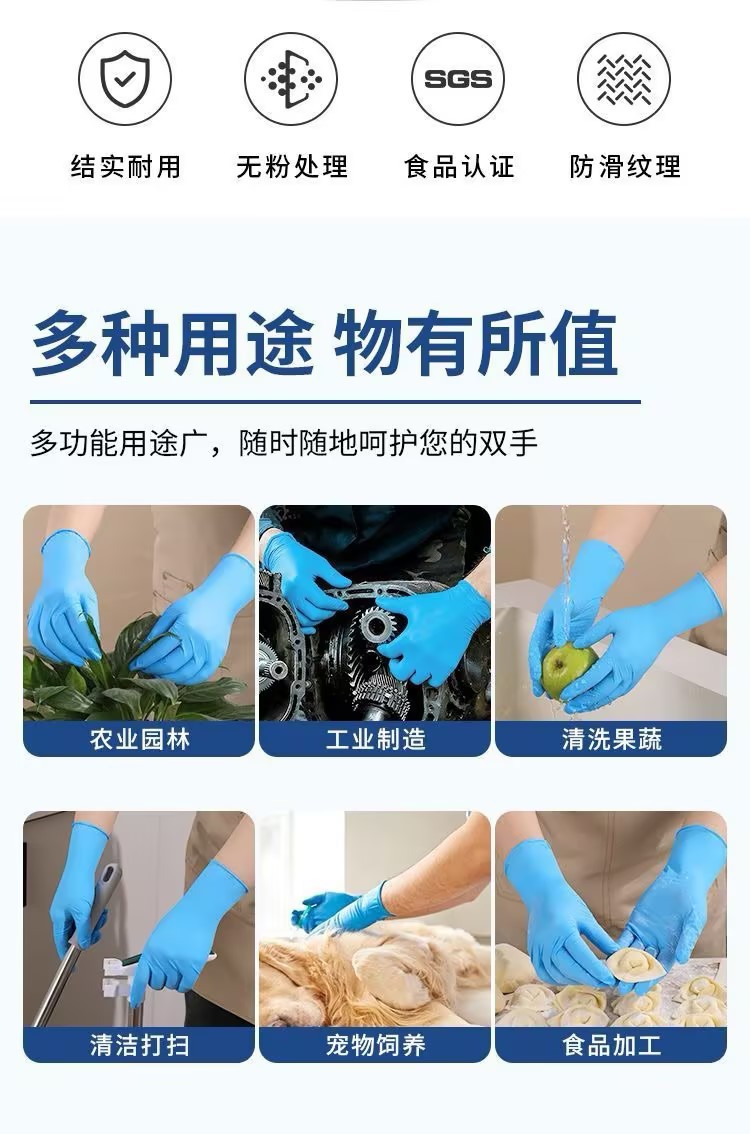 SGS

结实耐用 无粉处理 食品认证 防滑纹理

多种用途 物有所值

多功能用途广，随时随地呵护您的双手

农业园林

工业制造

清洗果蔬

清洁打扫

宠物饲养

食品加工