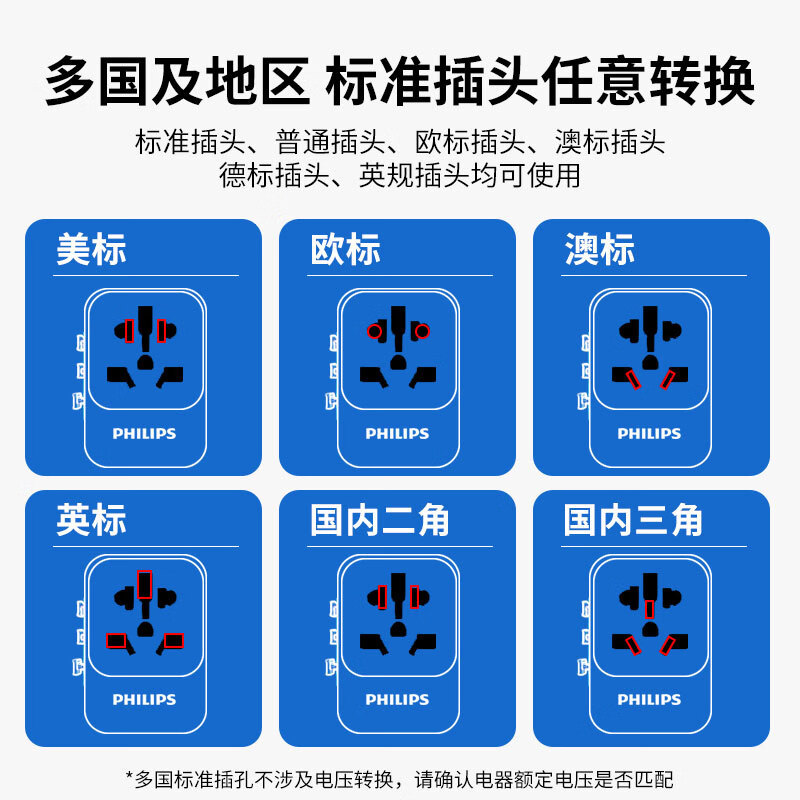 多国及地区 标准插头任意转换

标准插头、普通插头、欧标插头、澳标插头
德标插头、英规插头均可使用

美标

PHILIPS

欧标

PHILIPS

澳标

PHILIPS

英标

PHILIPS

国内二角

PHILIPS

国内三角

PHILIPS

*多国标准插孔不涉及电压转换，请确认电器额定电压是否匹配