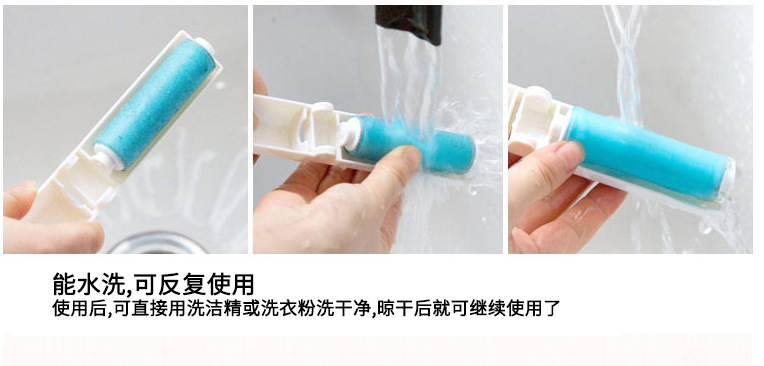 能水洗,可反复使用
使用后,可直接用洗洁精或洗衣粉洗干净,晾干后就可继续使用了