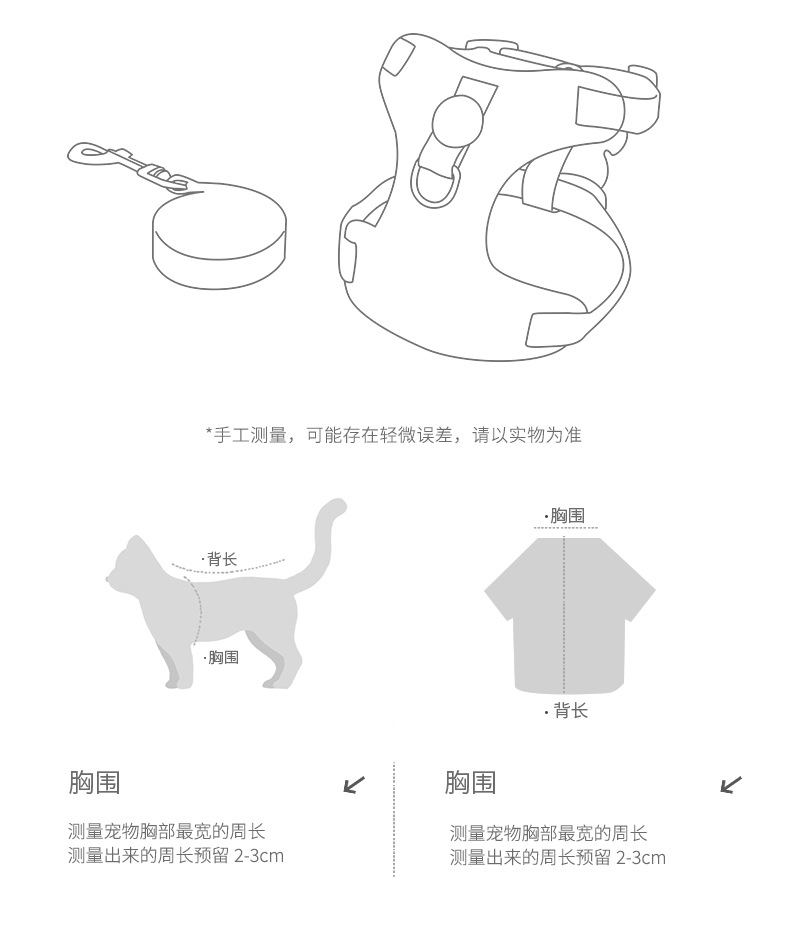 *手工测量，可能存在轻微误差，请以实物为准

·背长

·胸围

·胸围

·背长

胸围

测量宠物胸部最宽的周长
测量出来的周长预留 2-3cm

胸围

测量宠物胸部最宽的周长
测量出来的周长预留 2-3cm