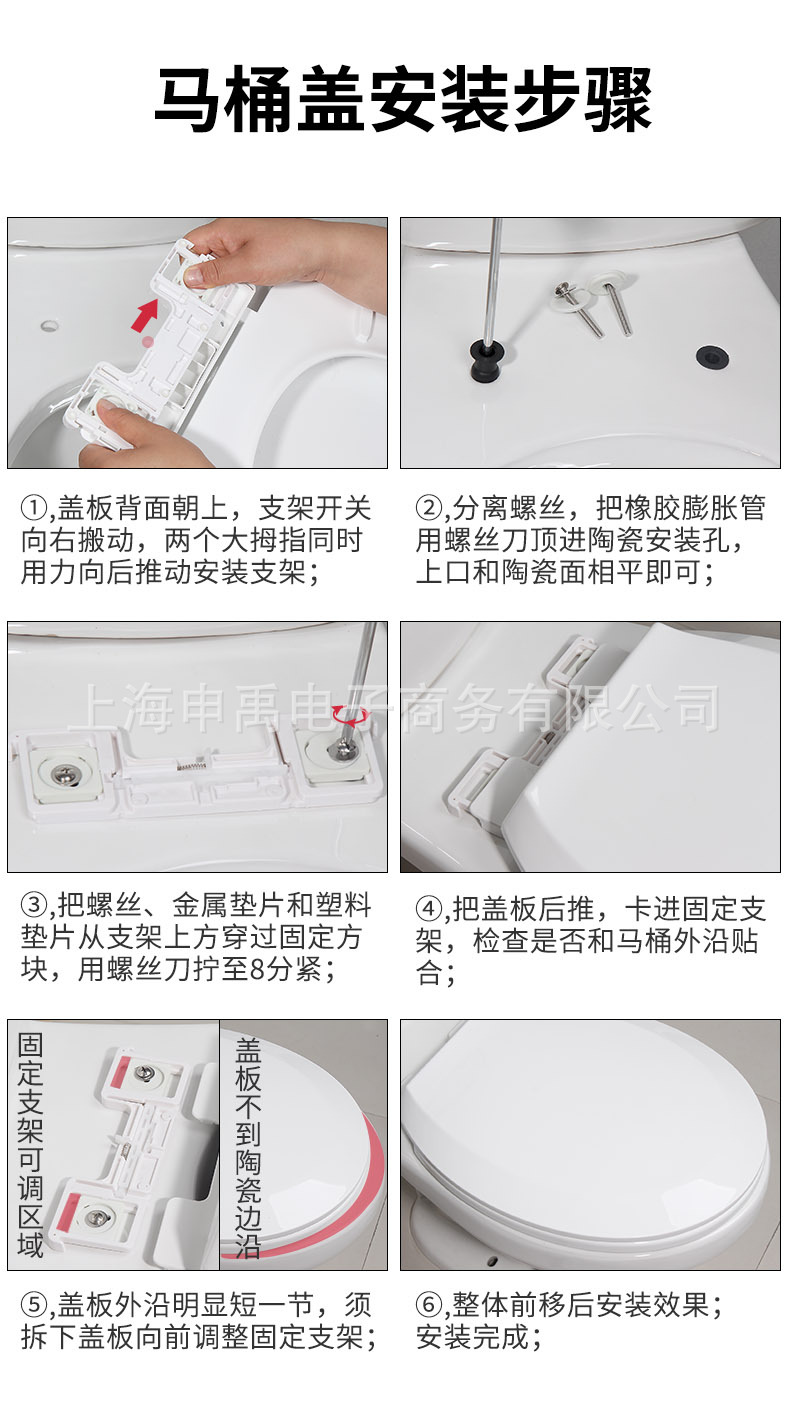 马桶盖安装步骤

①,盖板背面朝上，支架开关向右搬动，两个大拇指同时用力向后推动安装支架；

②,分离螺丝，把橡胶膨胀管用螺丝刀顶进陶瓷安装孔，上口和陶瓷面相平即可；

上海申禹电子商务有限公司

③,把螺丝、金属垫片和塑料垫片从支架上方穿过固定方块，用螺丝刀拧至8分紧；

④,把盖板后推，卡进固定支架，检查是否和马桶外沿贴合；

固定支架可调区域

盖板不到陶瓷边沿

⑤,盖板外沿明显短一节，须拆下盖板向前调整固定支架；

⑥,整体前移后安装效果；安装完成；