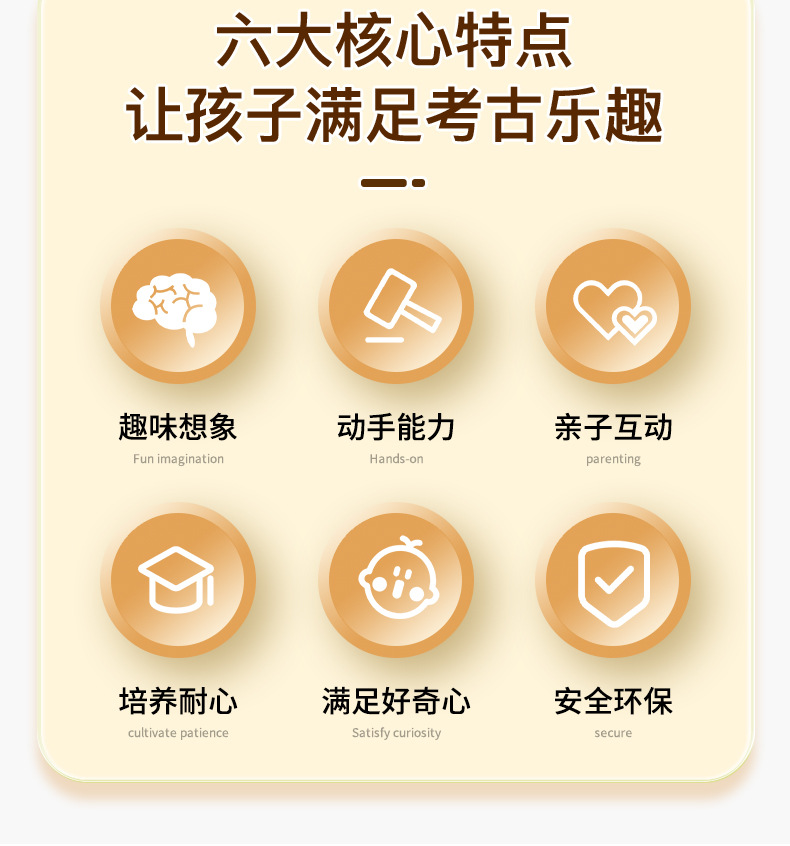 六大核心特点
让孩子满足考古乐趣

趣味想象
Fun imagination

动手能力
Hands-on

亲子互动
parenting

培养耐心
cultivate patience

满足好奇心
Satisfy curiosity

安全环保
secure