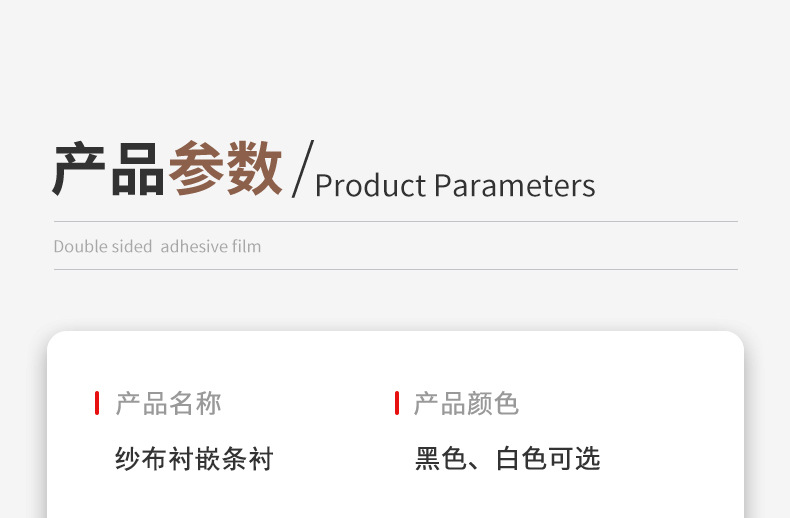 产品参数/Product Parameters

Double sided adhesive film

产品名称

纱布衬嵌条衬

产品颜色

黑色、白色可选