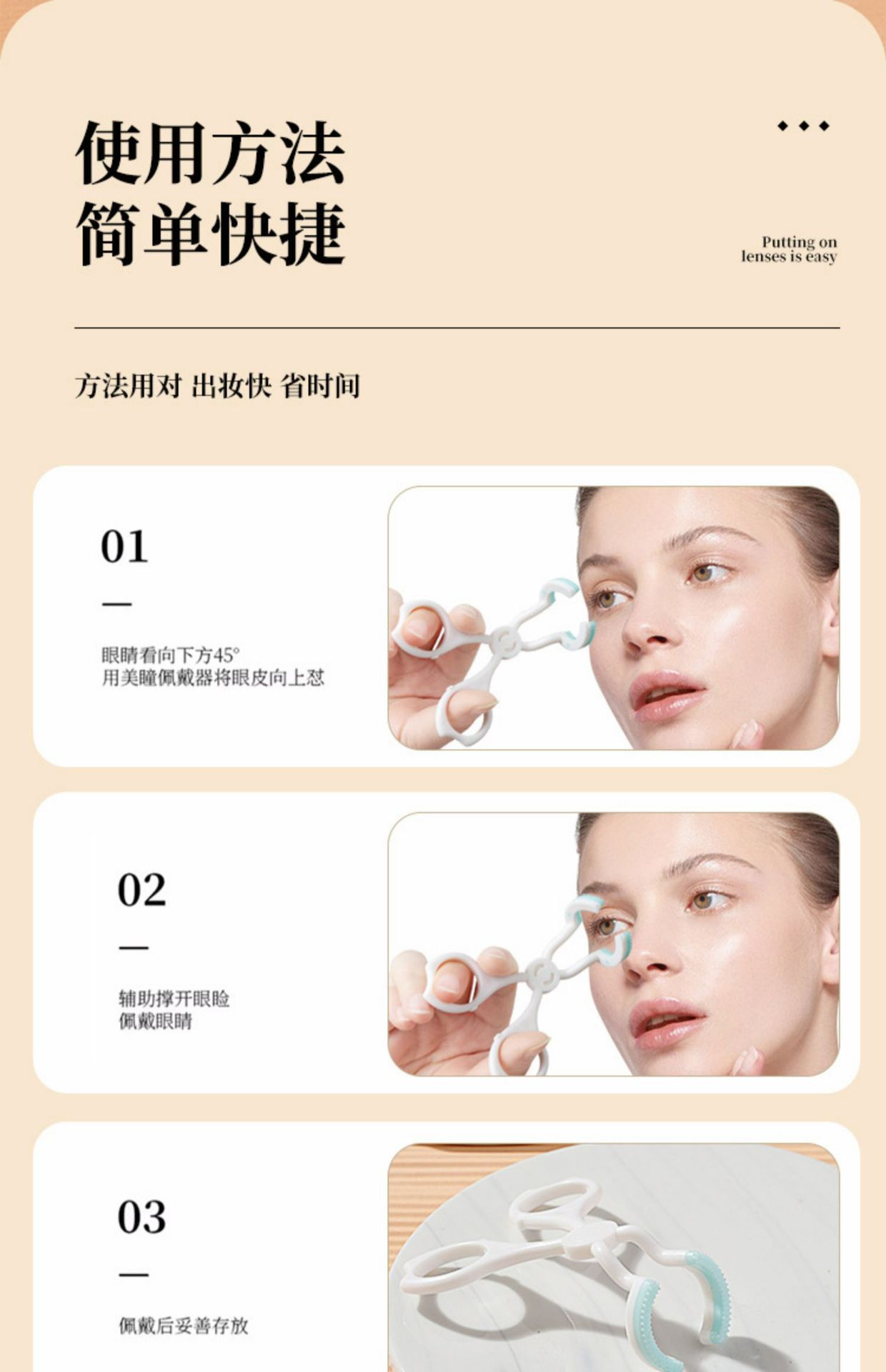 使用方法
简单快捷

Putting on lenses is easy

方法用对 出妆快 省时间

01

眼睛看向下方45°
用美瞳佩戴器将眼皮向上怼

02

辅助撑开眼睑
佩戴眼睛

03

佩戴后妥善存放