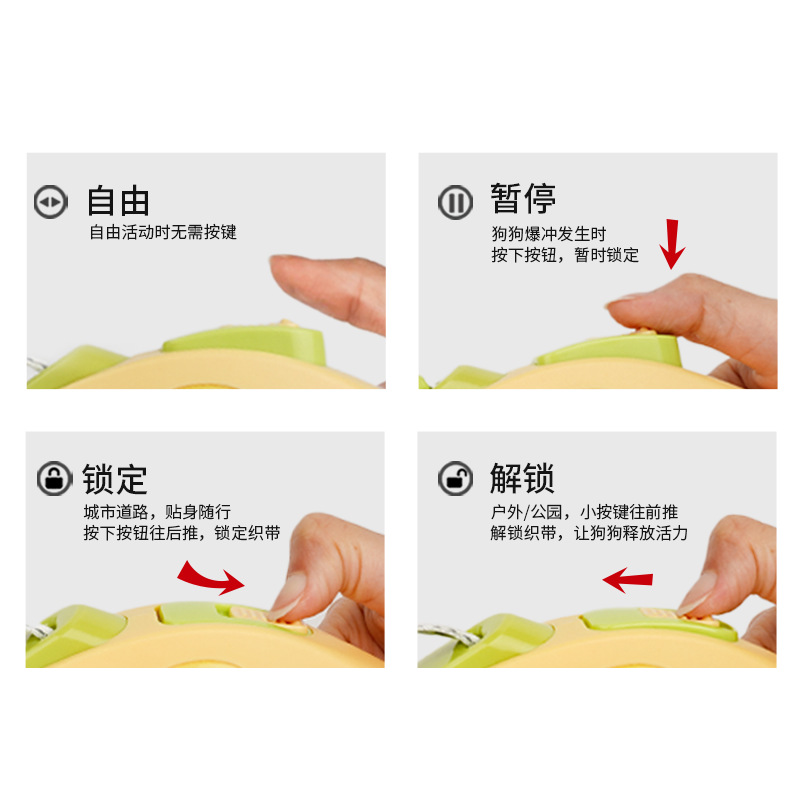 自由
自由活动时无需按键

暂停
狗狗爆冲发生时
按下按钮，暂时锁定

锁定
城市道路，贴身随行
按下按钮往后推，锁定织带

解锁
户外/公园，小按键往前推
解锁织带，让狗狗释放活力