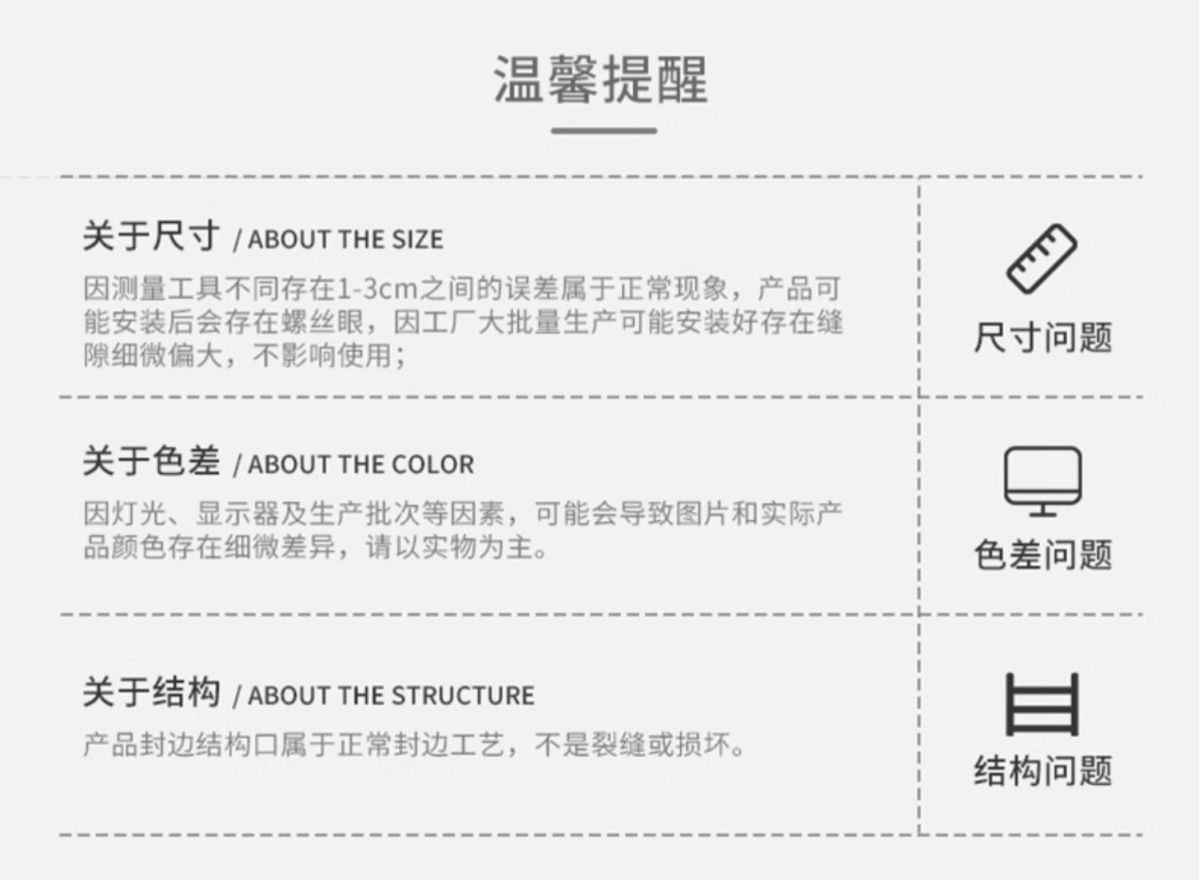 温馨提醒

关于尺寸 / ABOUT THE SIZE

因测量工具不同存在1-3cm之间的误差属于正常现象，产品可能安装后会存在螺丝眼，因工厂大批量生产可能安装好存在缝隙细微偏大，不影响使用；

尺寸问题

关于色差 / ABOUT THE COLOR

因灯光、显示器及生产批次等因素，可能会导致图片和实际产品颜色存在细微差异，请以实物为主。

色差问题

关于结构 / ABOUT THE STRUCTURE

产品封边结构口属于正常封边工艺，不是裂缝或损坏。

结构问题