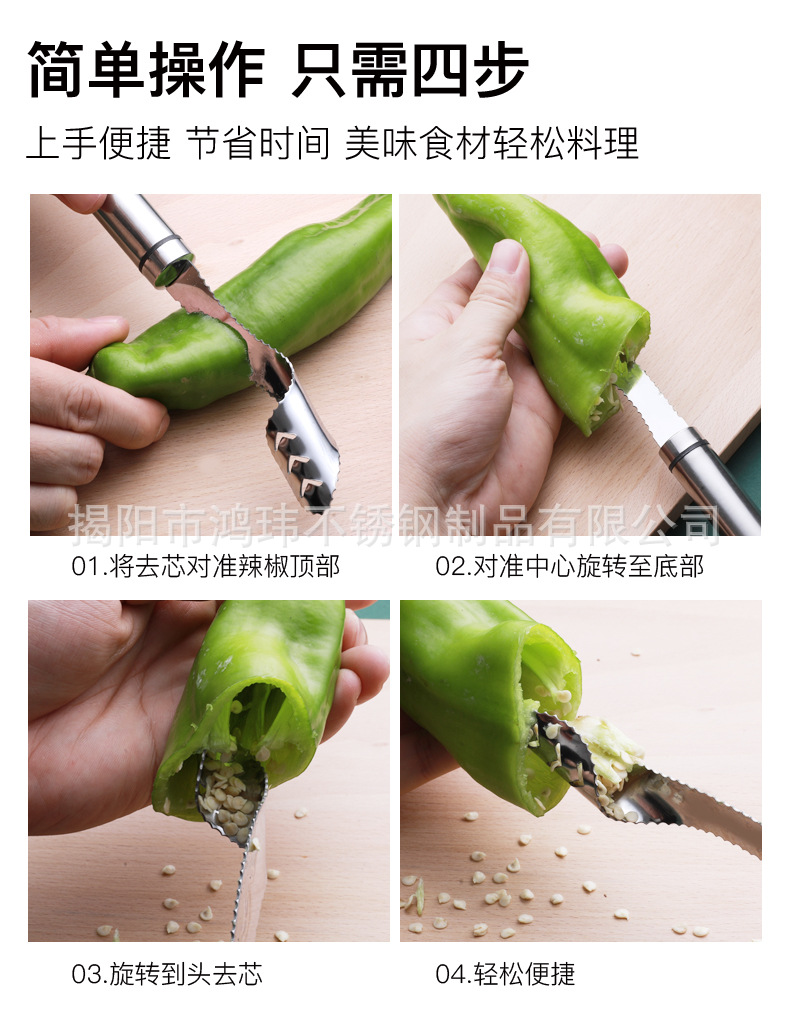 简单操作 只需四步

上手便捷 节省时间 美味食材轻松料理

揭阳市鸿玮不锈钢制品有限公司

01.将去芯对准辣椒顶部

02.对准中心旋转至底部

03.旋转到头去芯

04.轻松便捷