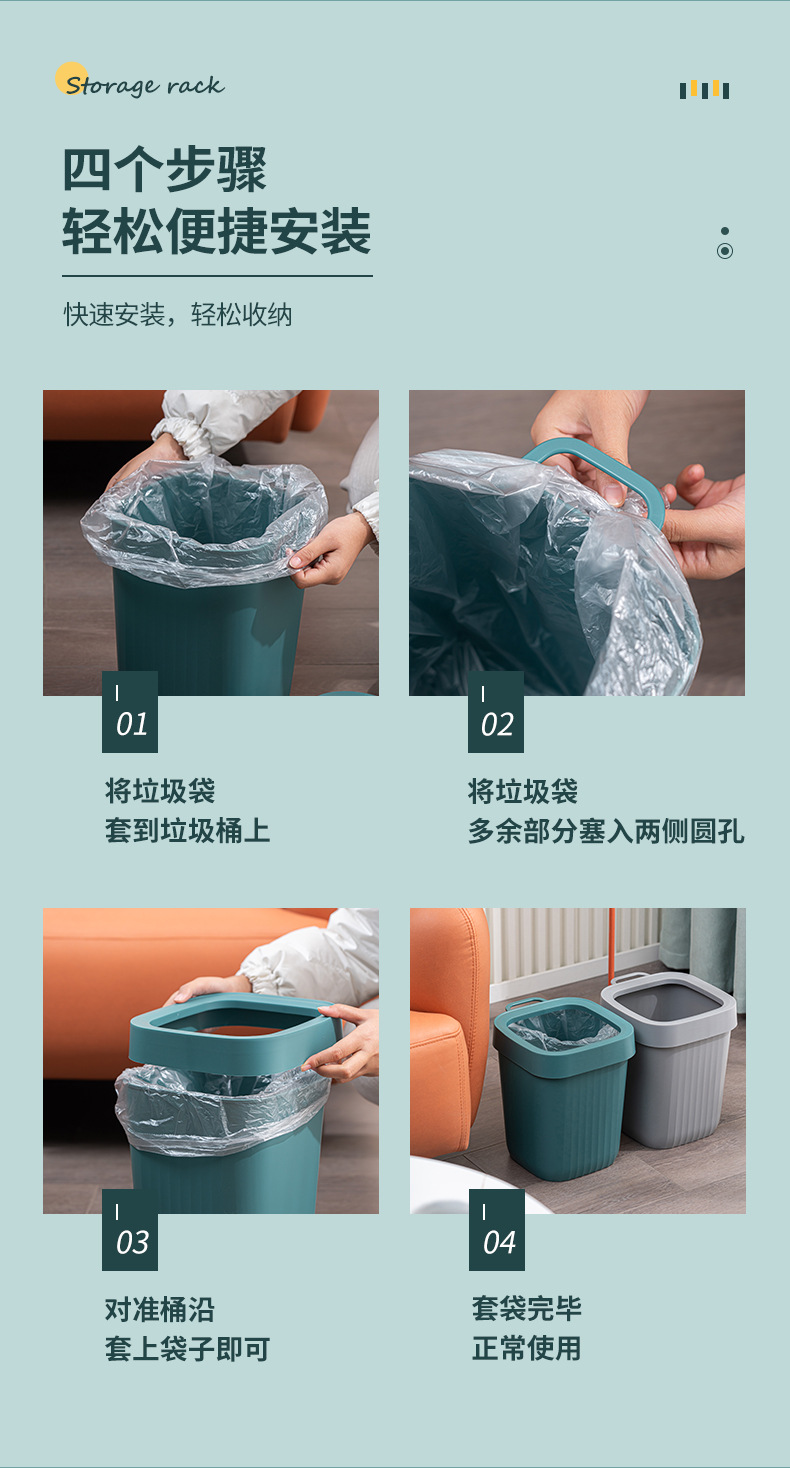 Storage rack

四个步骤
轻松便捷安装

快速安装，轻松收纳

01

将垃圾袋
套到垃圾桶上

02

将垃圾袋
多余部分塞入两侧圆孔

03

对准桶沿
套上袋子即可

04

套袋完毕
正常使用