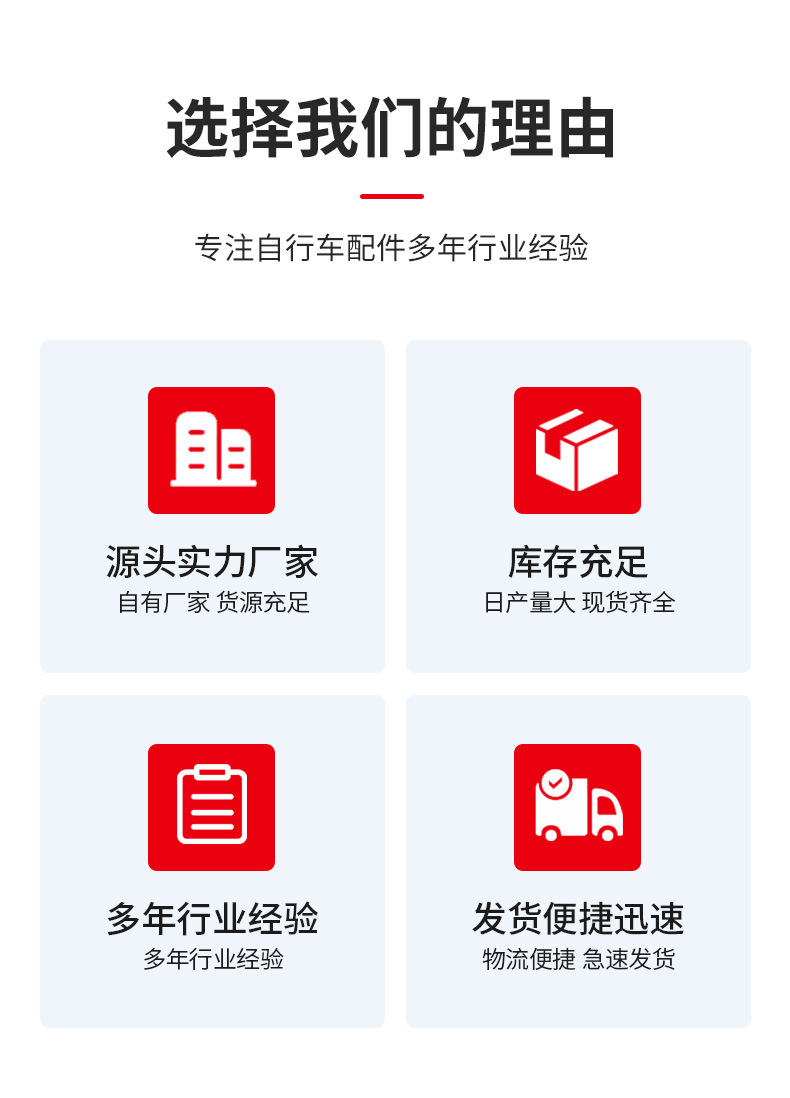 选择我们的理由

专注自行车配件多年行业经验

源头实力厂家
自有厂家 货源充足

库存充足
日产量大 现货齐全

多年行业经验
多年行业经验

发货便捷迅速
物流便捷 急速发货