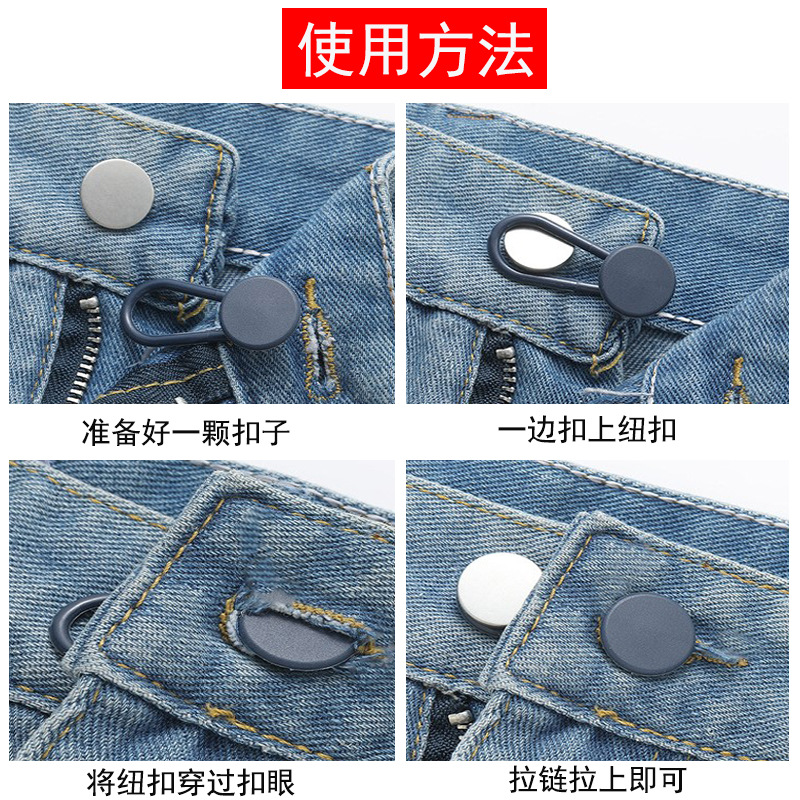 使用方法

准备好一颗扣子

一边扣上纽扣

将纽扣穿过扣眼

拉链拉上即可