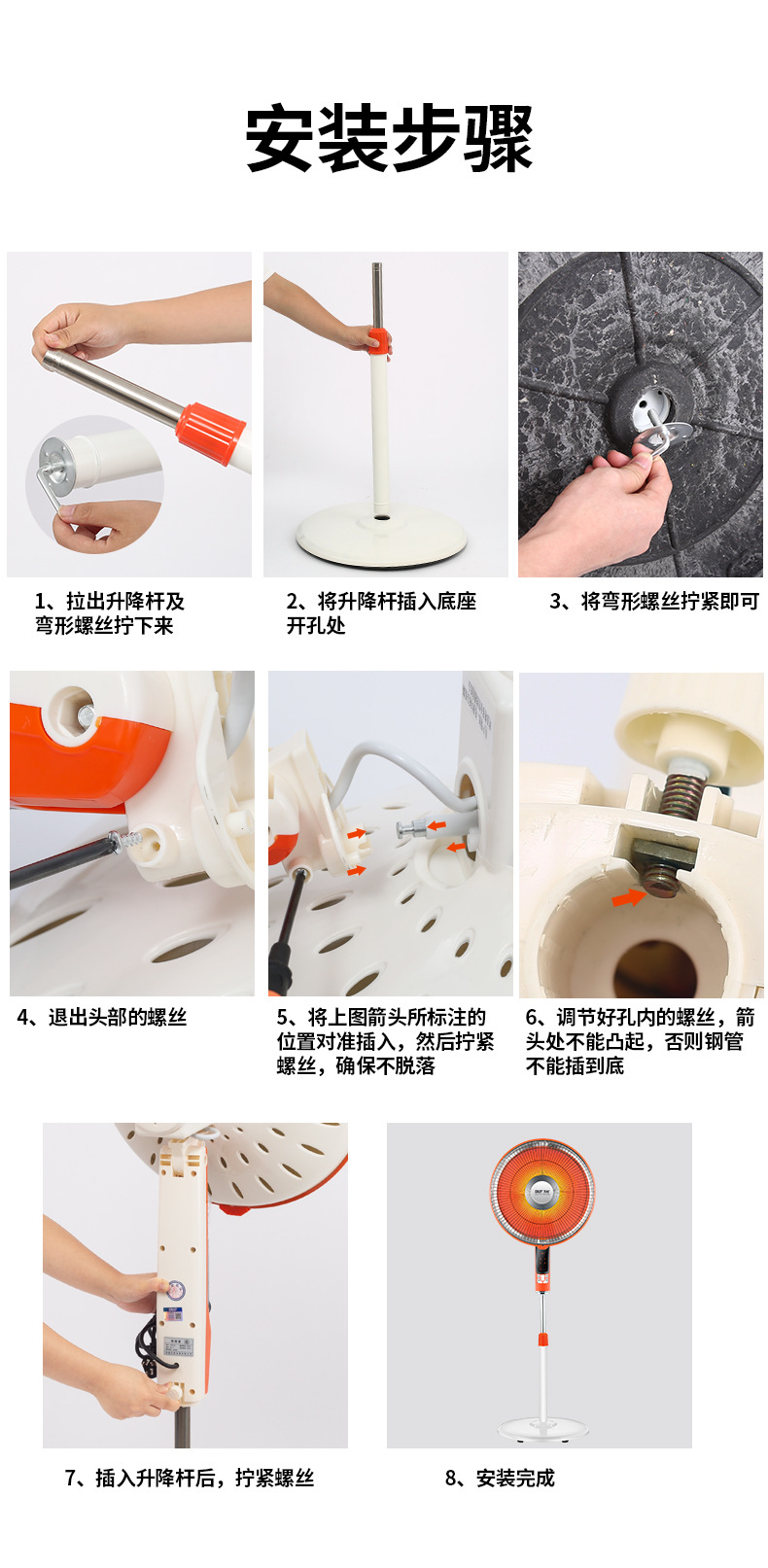 安装步骤

1、拉出升降杆及弯形螺丝拧下来

2、将升降杆插入底座开孔处

3、将弯形螺丝拧紧即可

4、退出头部的螺丝

5、将上图箭头所标注的位置对准插入，然后拧紧螺丝，确保不脱落

6、调节好孔内的螺丝，箭头处不能凸起，否则钢管不能插到底

7、插入升降杆后，拧紧螺丝

8、安装完成