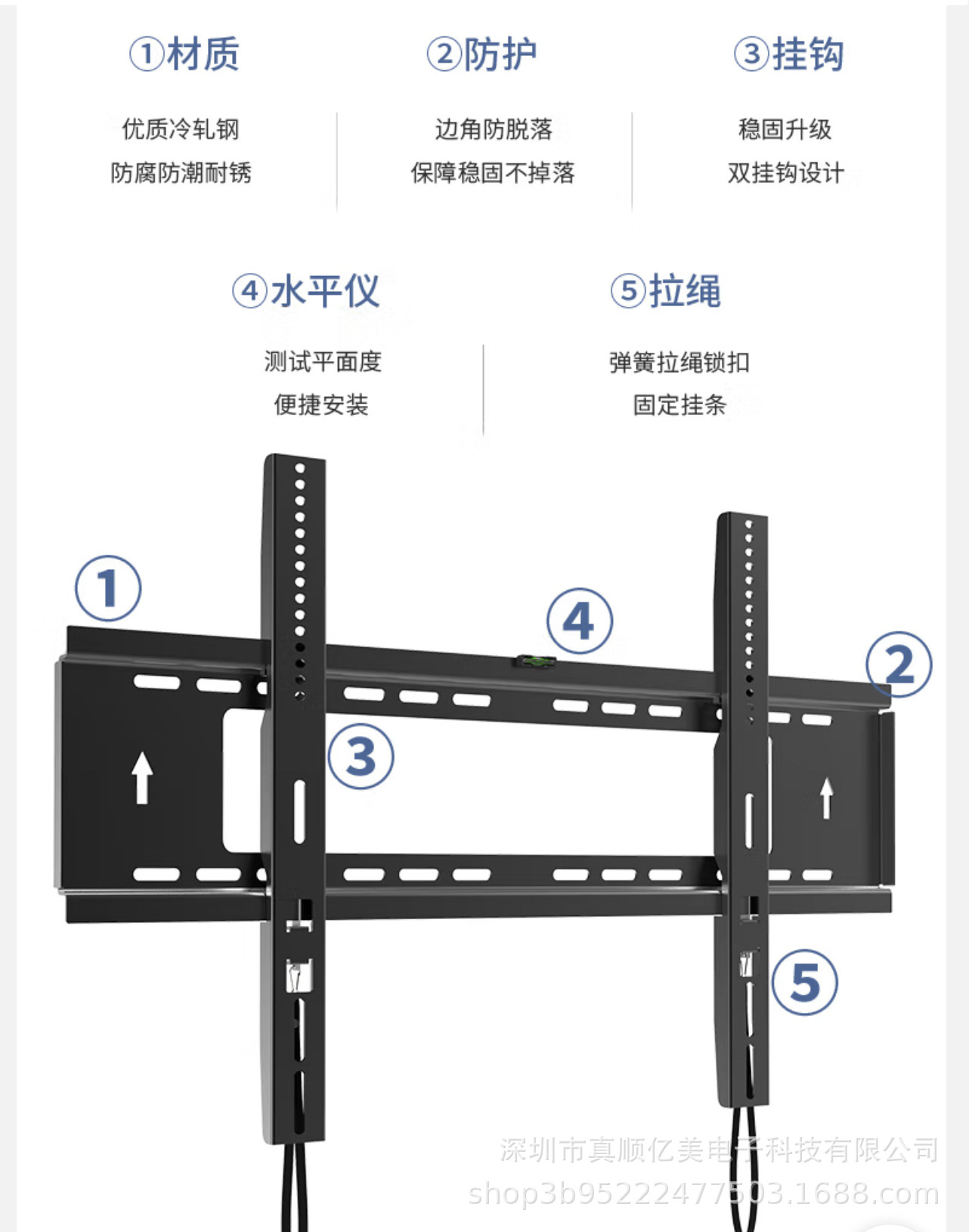 ①材质

优质冷轧钢
防腐防潮耐锈

②防护

边角防脱落
保障稳固不掉落

③挂钩

稳固升级
双挂钩设计

④水平仪

测试平面度
便捷安装

⑤拉绳

弹簧拉绳锁扣
固定挂条

1

4

2

3

5

深圳市真顺亿美电子科技有限公司
shop3b95222477503.1688.com