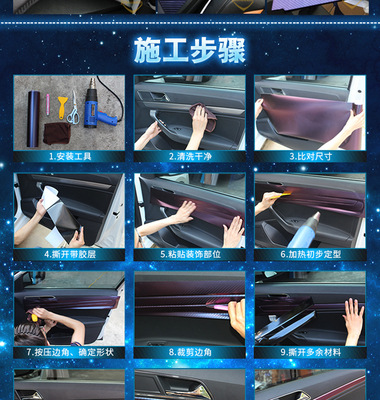 施工步骤

1.安装工具

2.清洗干净

3.比对尺寸

4.撕开带胶层

5.粘贴装饰部位

6.加热初步定型

7.按压边角、确定形状

8.裁剪边角

9.撕开多余材料