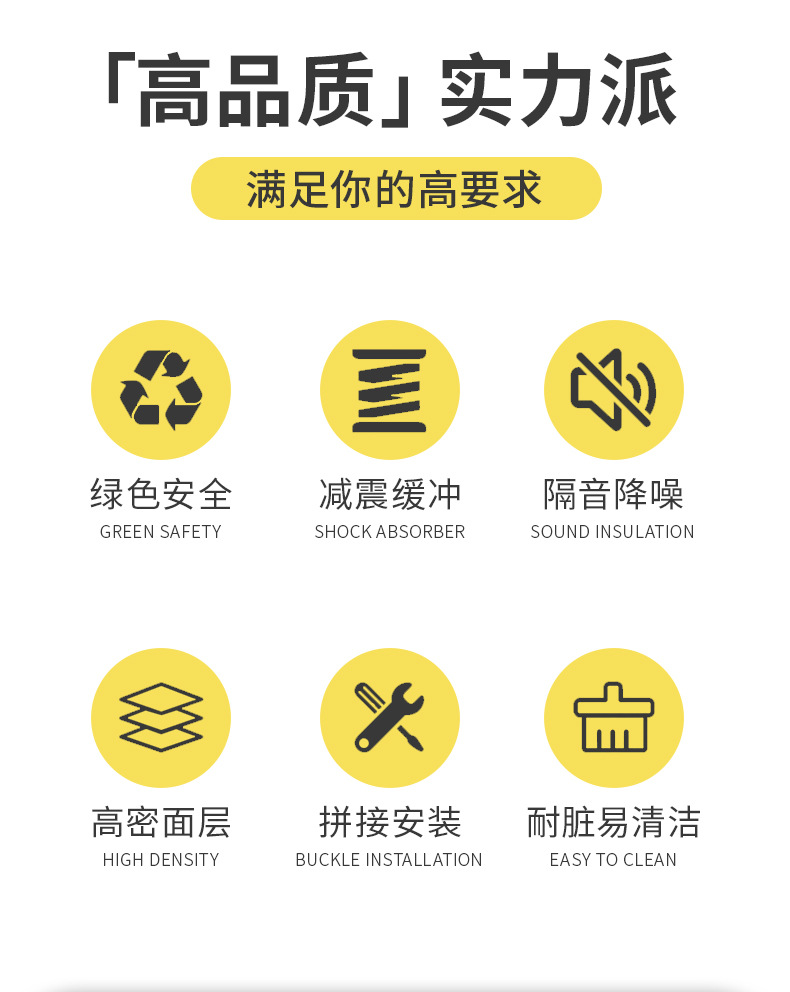 「高品质」实力派

满足你的高要求

绿色安全
GREEN SAFETY

减震缓冲
SHOCK ABSORBER

隔音降噪
SOUND INSULATION

高密面层
HIGH DENSITY

拼接安装
BUCKLE INSTALLATION

耐脏易清洁
EASY TO CLEAN