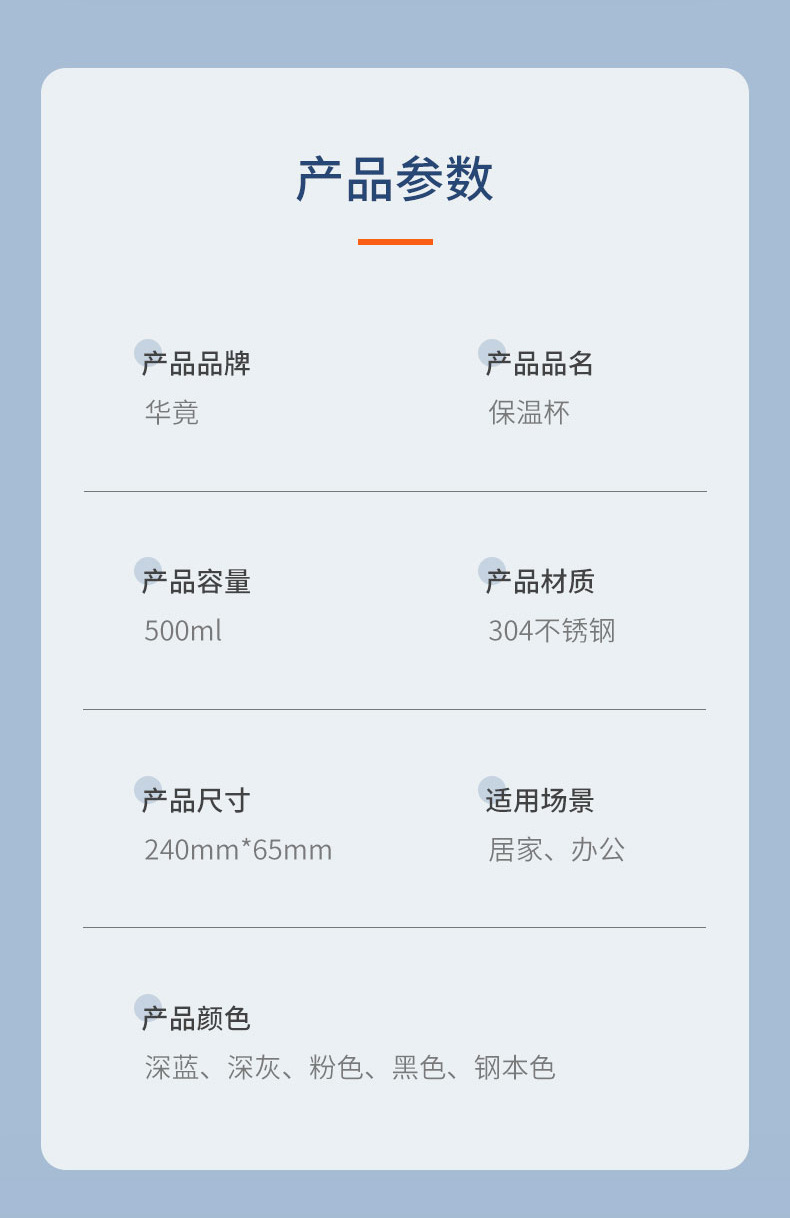 产品参数

产品品牌
华竟

产品品名
保温杯

产品容量
500ml

产品材质
304不锈钢

产品尺寸
240mm*65mm

适用场景
居家、办公

产品颜色
深蓝、深灰、粉色、黑色、钢本色