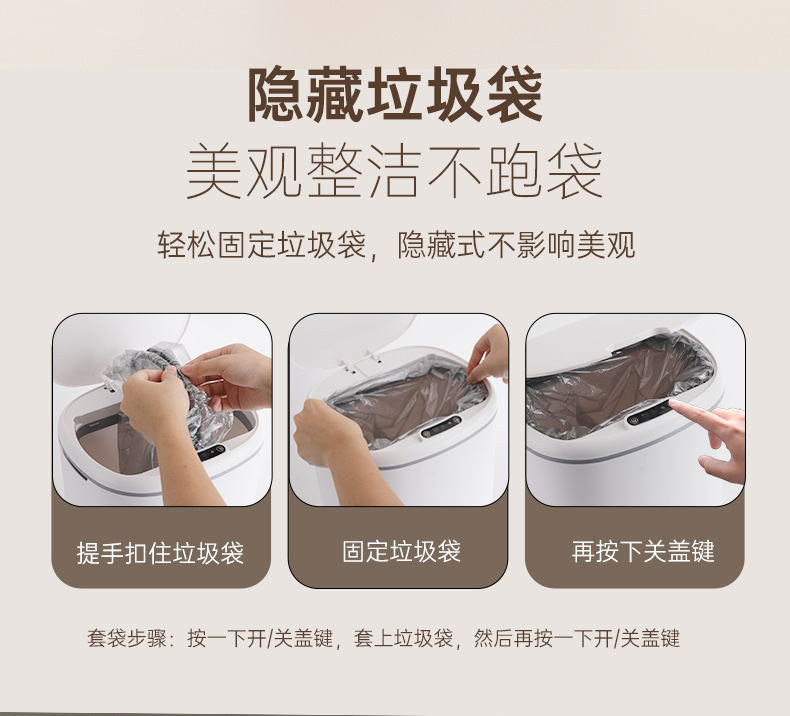 隐藏垃圾袋
美观整洁不跑袋

轻松固定垃圾袋，隐藏式不影响美观

提手扣住垃圾袋

固定垃圾袋

再按下关盖键

套袋步骤：按一下开/关盖键，套上垃圾袋，然后再按一下开/关盖键