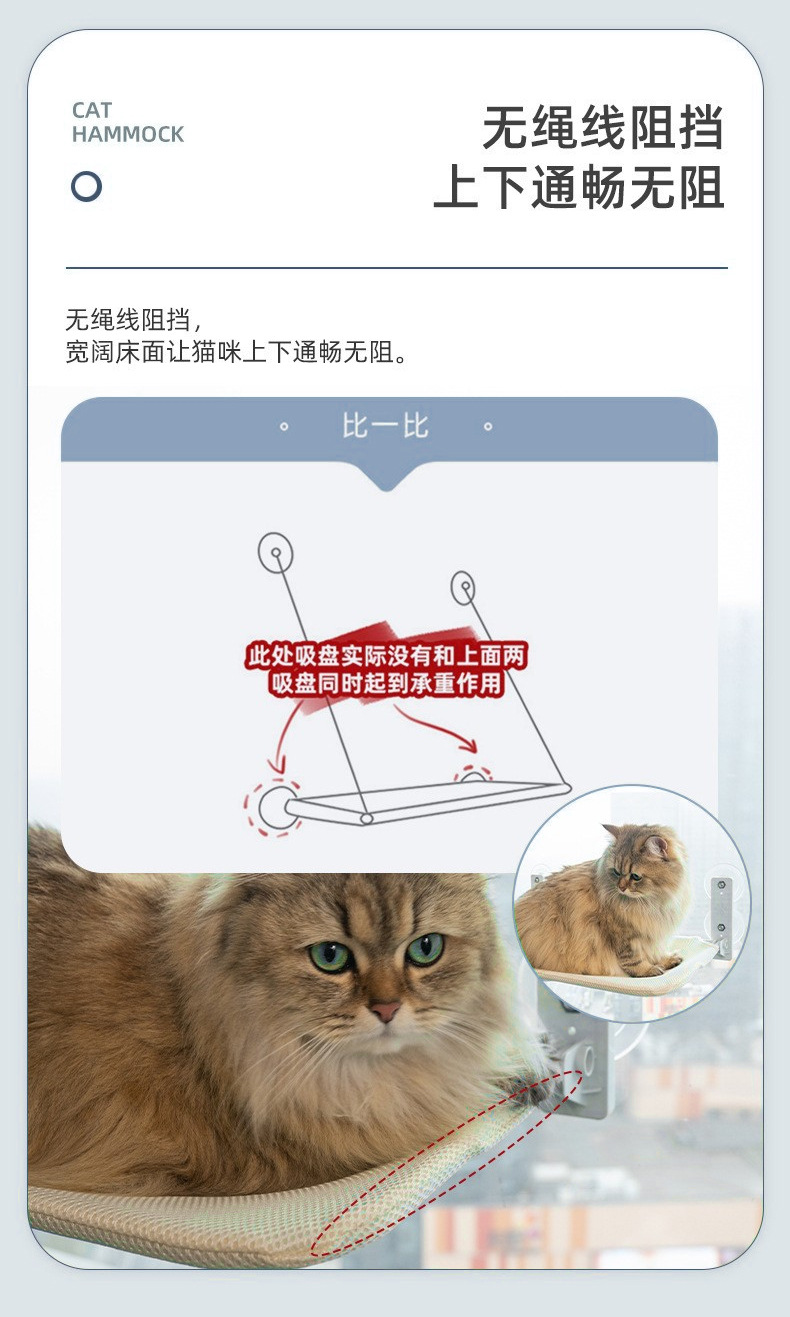 CAT
HAMMOCK

无绳线阻挡
上下通畅无阻

无绳线阻挡,
宽阔床面让猫咪上下通畅无阻。

比一比

此处吸盘实际没有和上面两吸盘同时起到承重作用