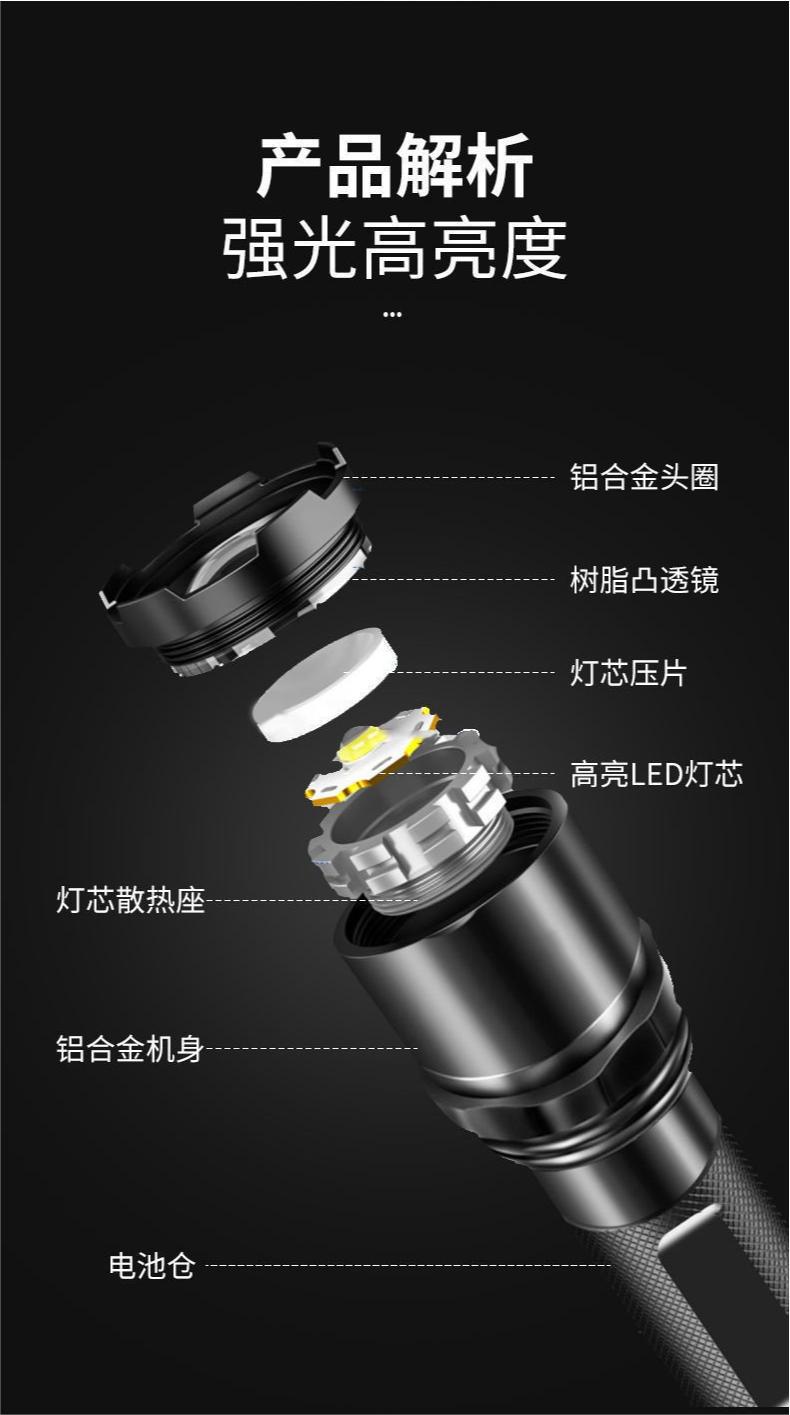 产品解析
强光高亮度
...

铝合金头圈

树脂凸透镜

灯芯压片

高亮LED灯芯

灯芯散热座

铝合金机身

电池仓