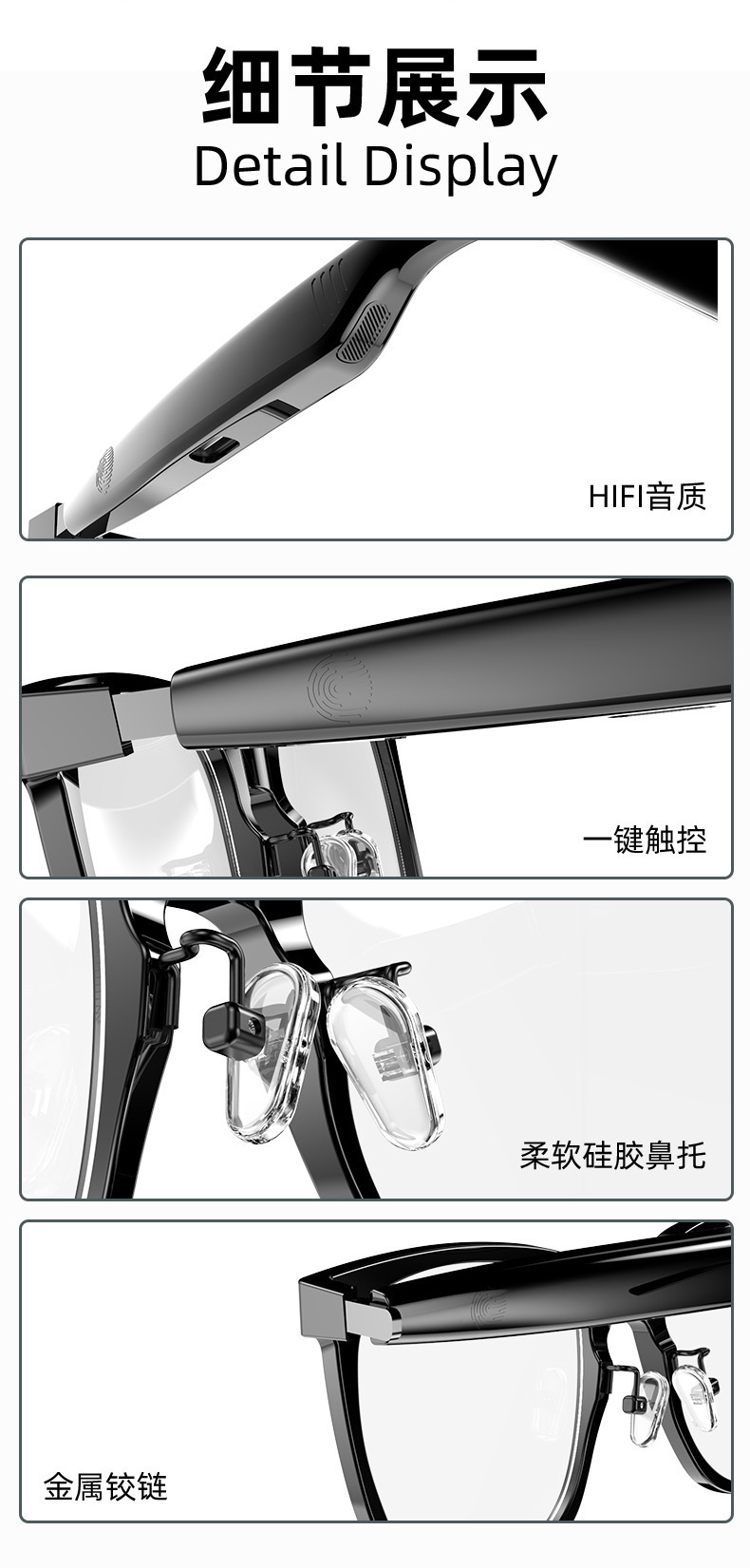 细节展示
Detail Display

HIFI音质

一键触控

柔软硅胶鼻托

金属铰链