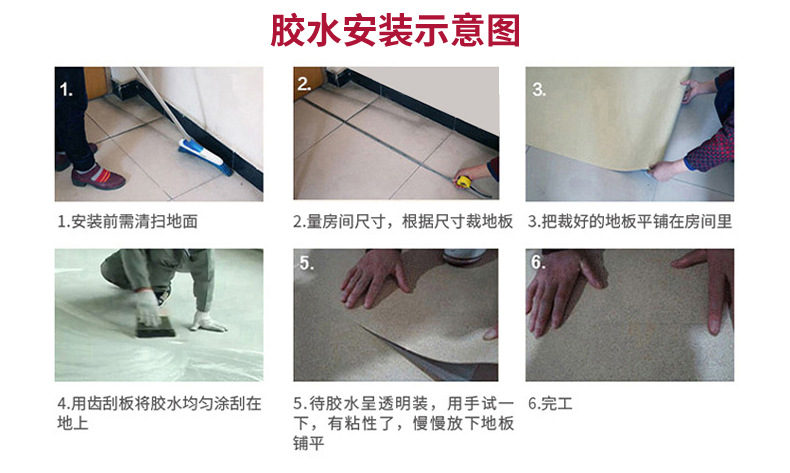 胶水安装示意图

1.

1.安装前需清扫地面

2.

2.量房间尺寸，根据尺寸裁地板

3.

3.把裁好的地板平铺在房间里

4.用齿刮板将胶水均匀涂刮在地上

5.

5.待胶水呈透明装，用手试一下，有粘性了，慢慢放下地板铺平

6.

6.完工