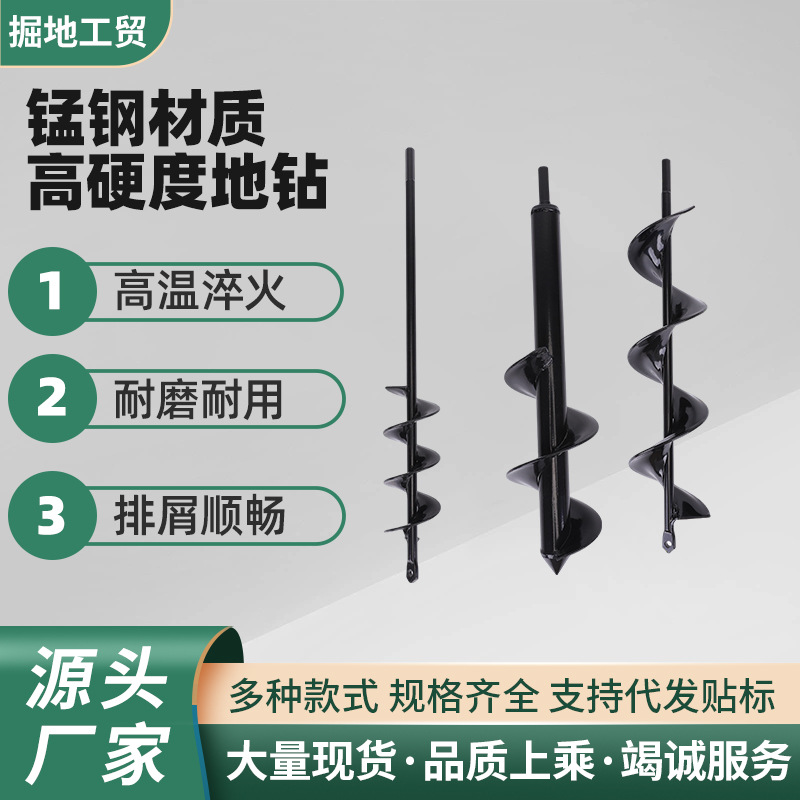 掘地工贸

锰钢材质
高硬度地钻

1 高温淬火

2 耐磨耐用

3 排屑顺畅

源头
厂家

多种款式 规格齐全 支持代发贴标

大量现货·品质上乘·竭诚服务