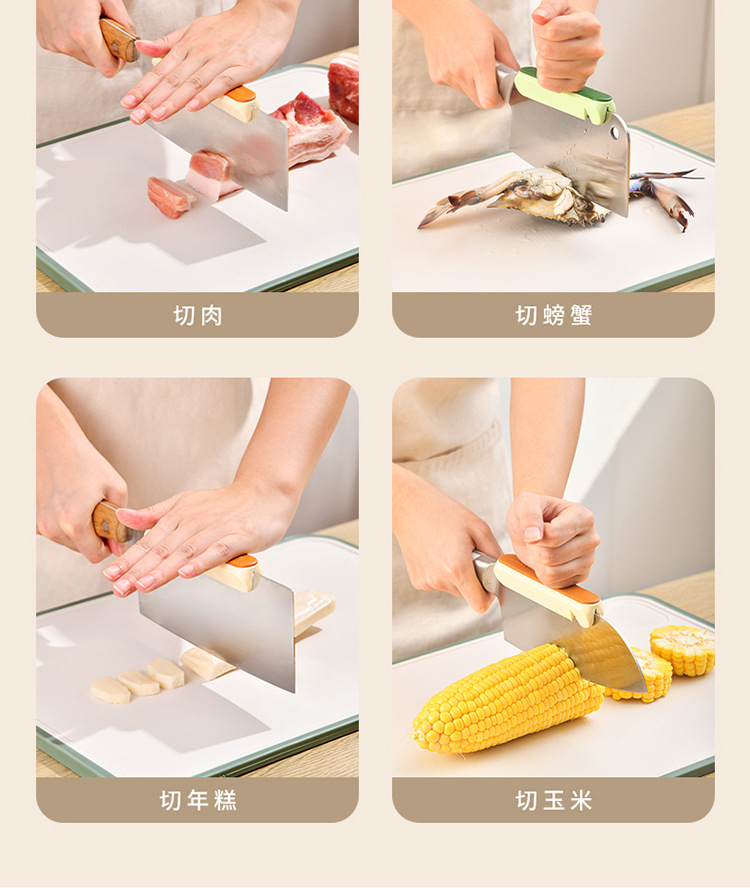 切肉

切螃蟹

切年糕

切玉米