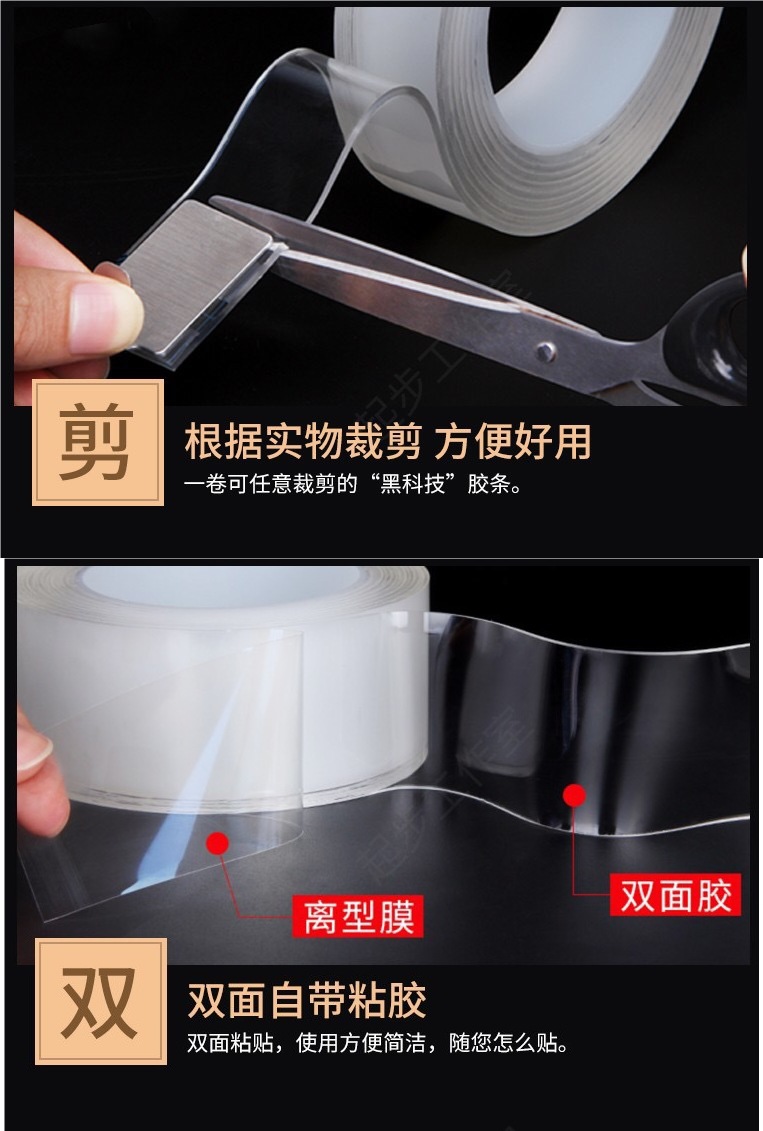 剪

根据实物裁剪 方便好用

一卷可任意裁剪的“黑科技”胶条。

离型膜

双面胶

双

双面自带粘胶

双面粘贴，使用方便简洁，随您怎么贴。