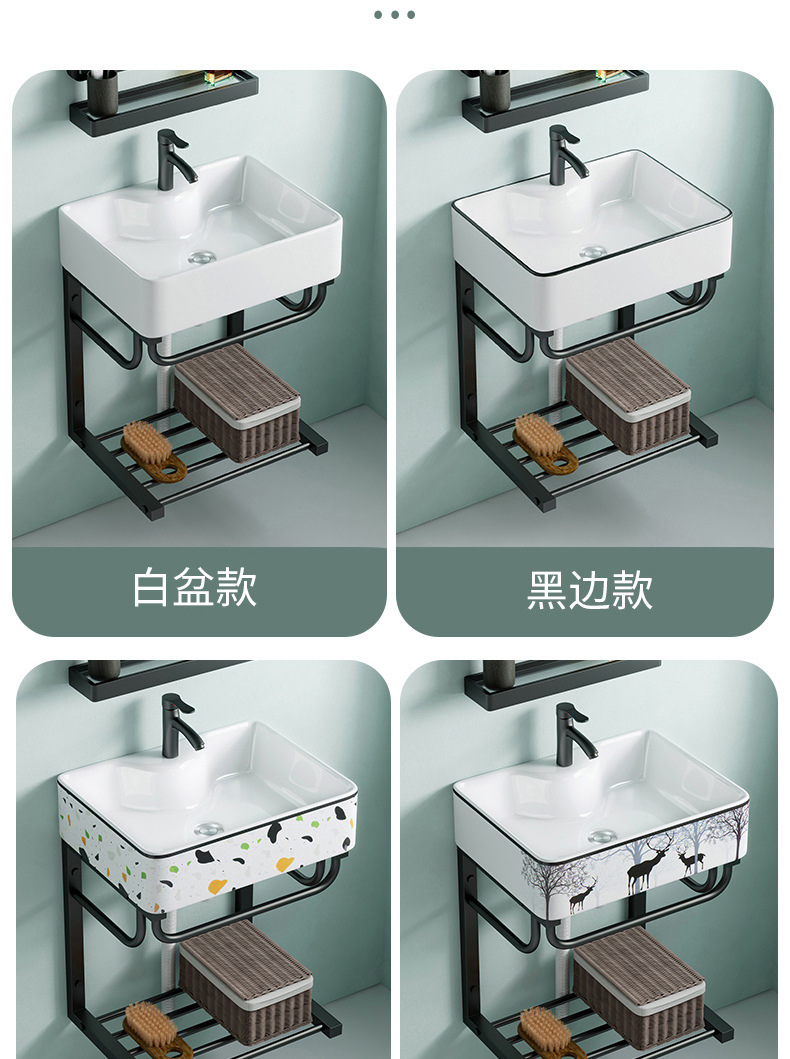 白盆款

黑边款