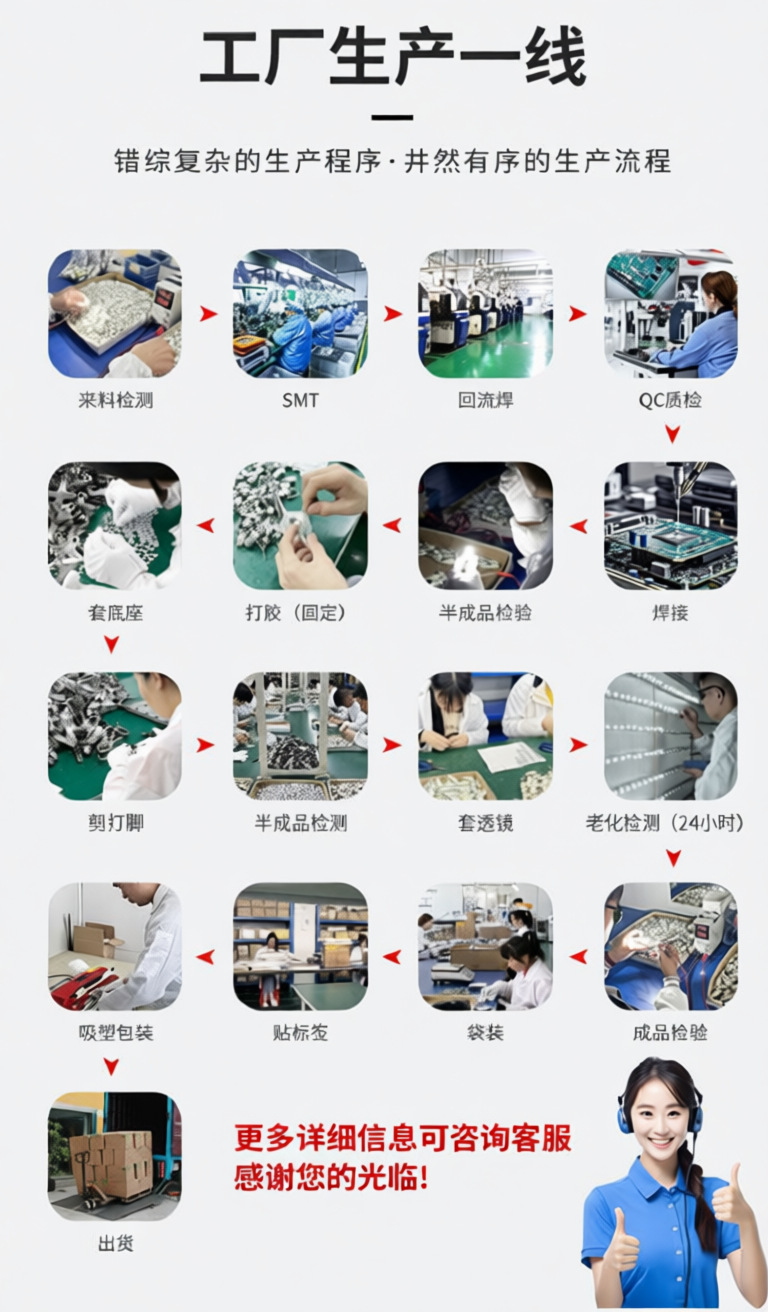 工厂生产一线

错综复杂的生产程序·井然有序的生产流程

来料检测

SMT

回流焊

QC质检

焊接

半成品检验

打胶（固定）

套底座

剪打脚

半成品检测

套透镜

老化检测（24小时）

成品检验

袋装

贴标签

吸塑包装

出货

更多详细信息可咨询客服
感谢您的光临!