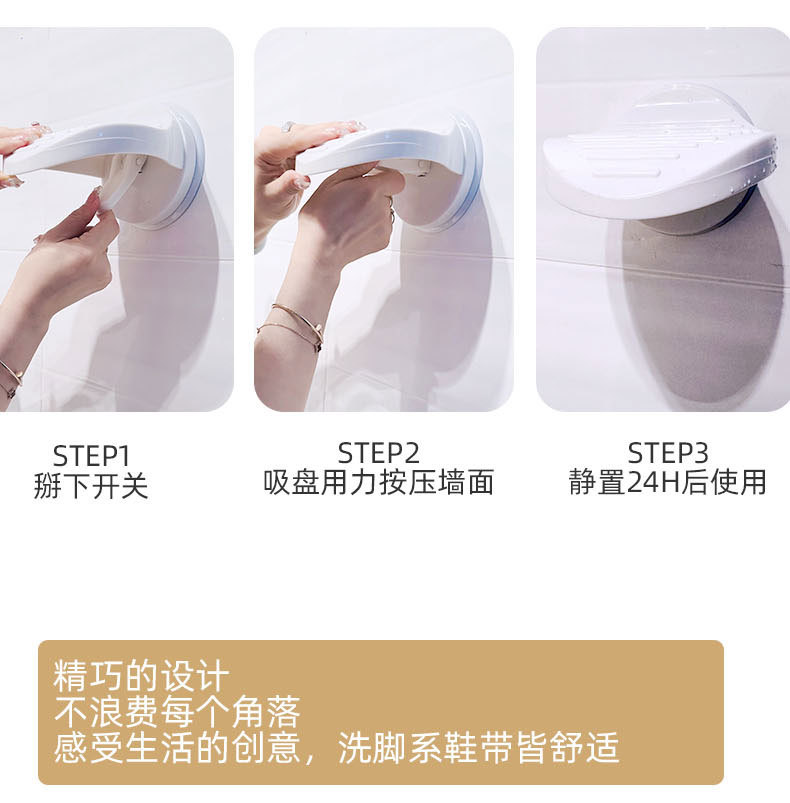 STEP1
掰下开关

STEP2
吸盘用力按压墙面

STEP3
静置24H后使用

精巧的设计
不浪费每个角落
感受生活的创意，洗脚系鞋带皆舒适