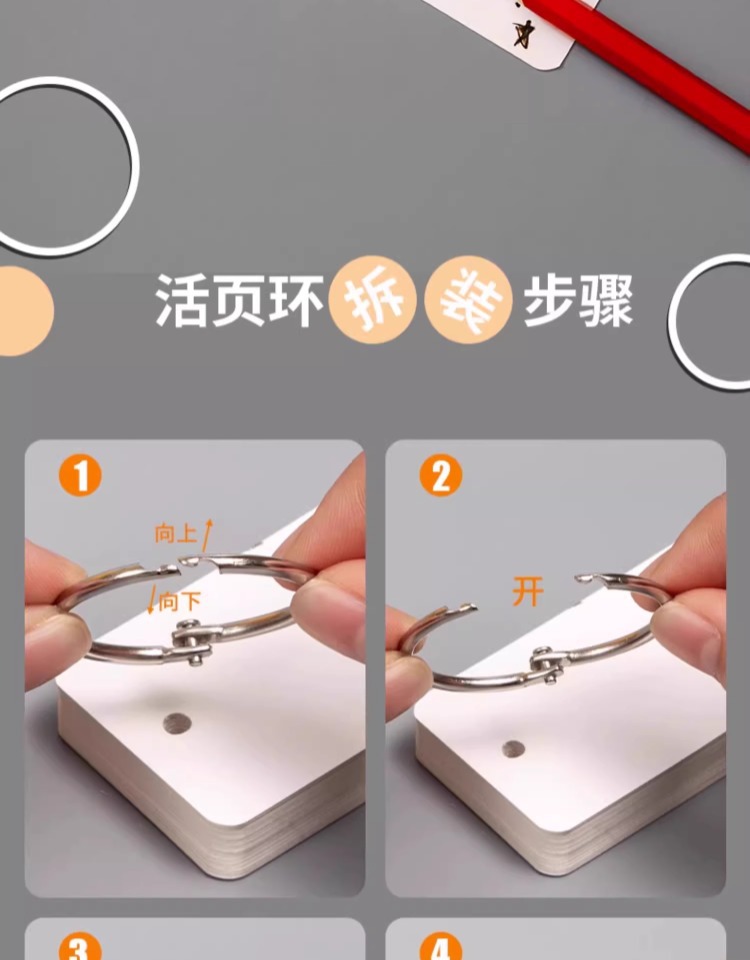 活页环拆装步骤

1
向上
向下

2
开

3

4