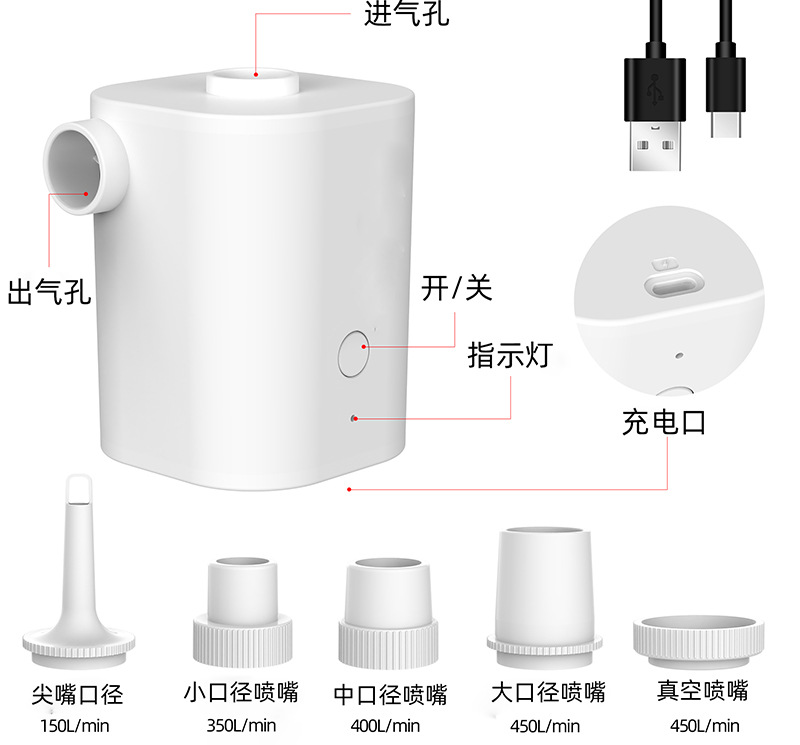 进气孔

出气孔

开/关

指示灯

充电口

尖嘴口径
150L/min

小口径喷嘴
350L/min

中口径喷嘴
400L/min

大口径喷嘴
450L/min

真空喷嘴
450L/min