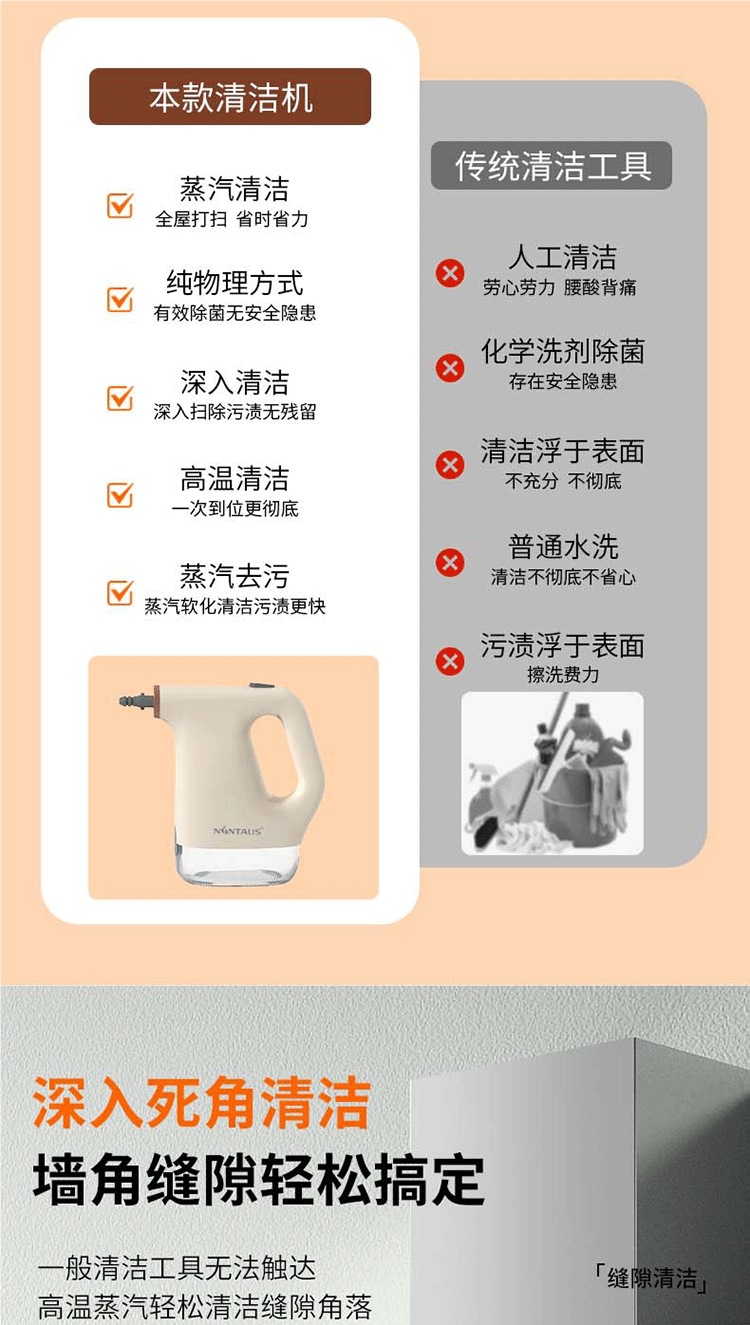 本款清洁机

蒸汽清洁
全屋打扫 省时省力

纯物理方式
有效除菌无安全隐患

深入清洁
深入扫除污渍无残留

高温清洁
一次到位更彻底

蒸汽去污
蒸汽软化清洁污渍更快

NONTAUS

传统清洁工具

人工清洁
劳心劳力 腰酸背痛

化学洗剂除菌
存在安全隐患

清洁浮于表面
不充分 不彻底

普通水洗
清洁不彻底不省心

污渍浮于表面
擦洗费力

深入死角清洁
墙角缝隙轻松搞定

一般清洁工具无法触达
高温蒸汽轻松清洁缝隙角落

「缝隙清洁」