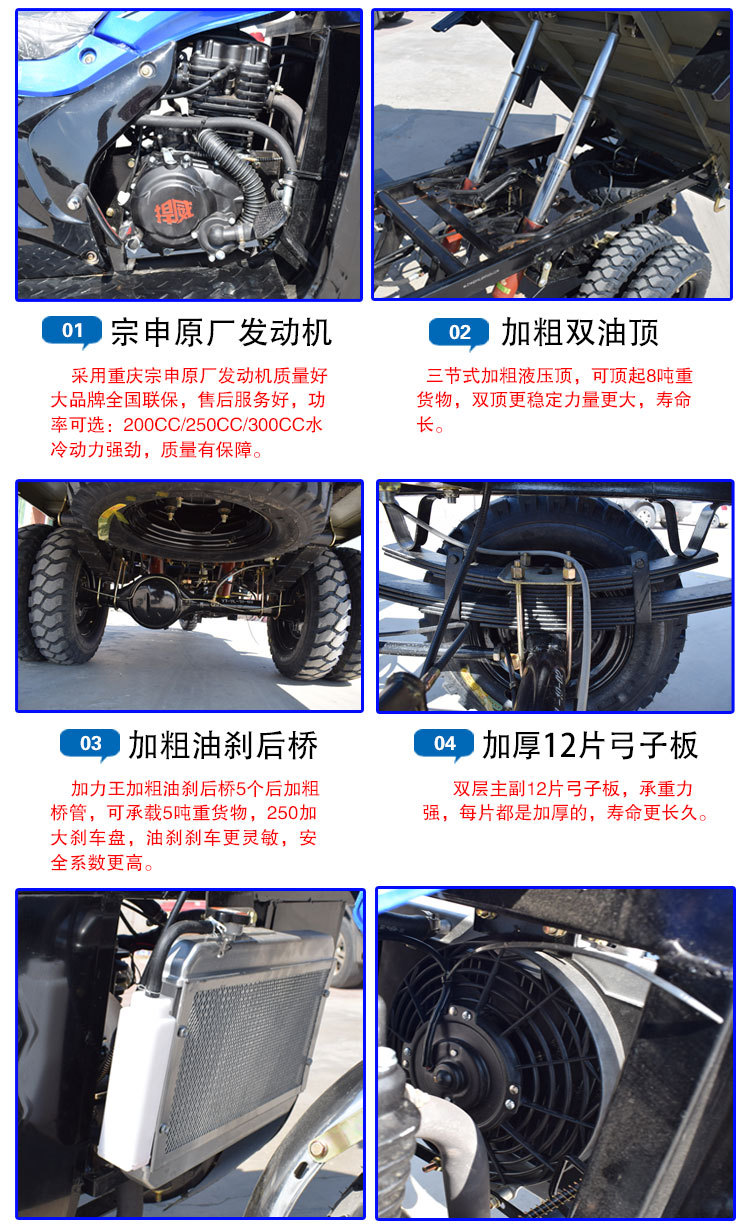 捍威

01 宗申原厂发动机

采用重庆宗申原厂发动机质量好大品牌全国联保，售后服务好，功率可选：200CC/250CC/300CC水冷动力强劲，质量有保障。

02 加粗双油顶

三节式加粗液压顶，可顶起8吨重货物，双顶更稳定力量更大，寿命长。

03 加粗油刹后桥

加力王加粗油刹后桥5个后加粗桥管，可承载5吨重货物，250加大刹车盘，油刹刹车更灵敏，安全系数更高。

04 加厚12片弓子板

双层主副12片弓子板，承重力强，每片都是加厚的，寿命更长久。