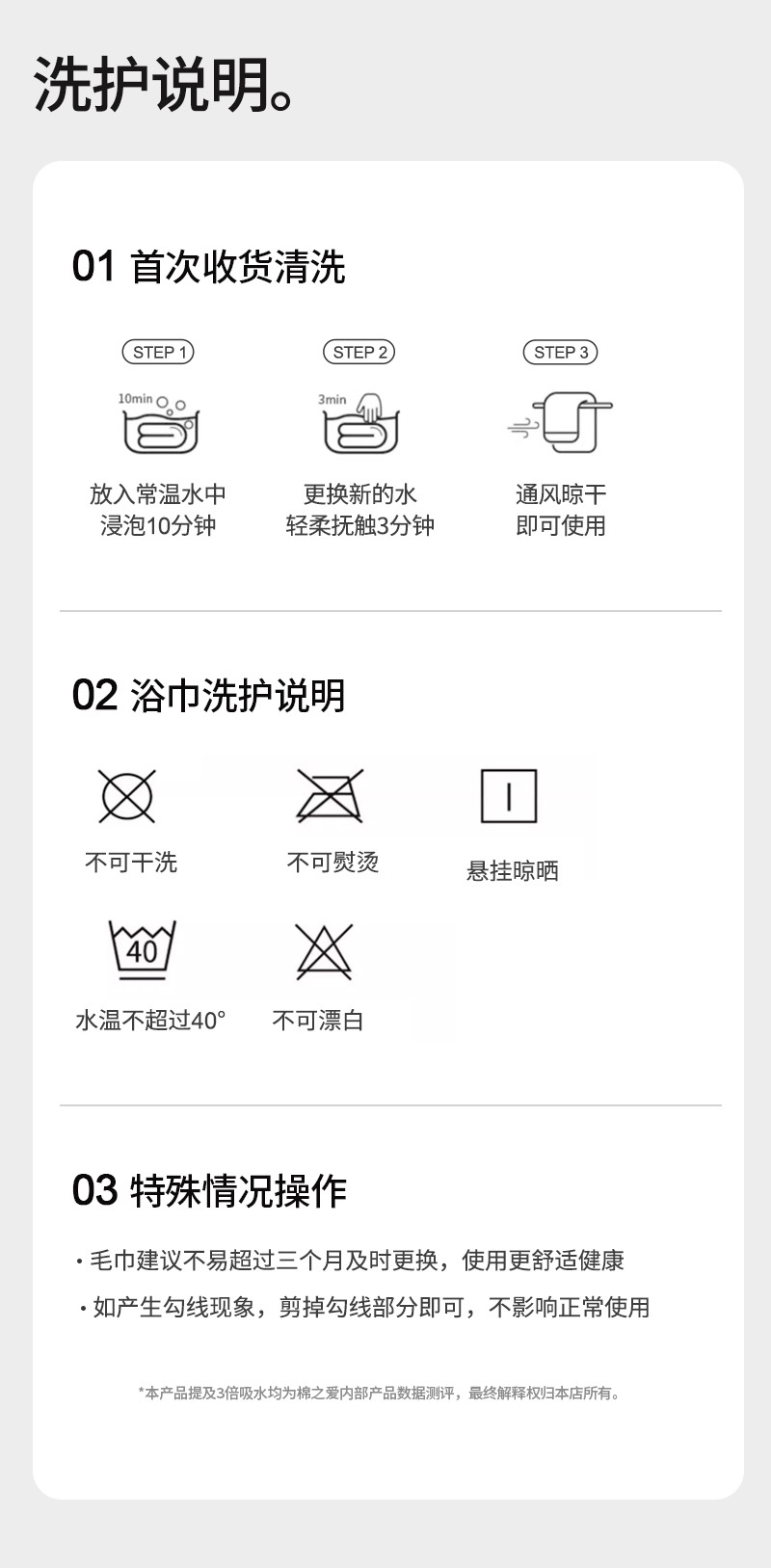 洗护说明。

01 首次收货清洗

STEP 1

10min

放入常温水中
浸泡10分钟

STEP 2

3min

更换新的水
轻柔抚触3分钟

STEP 3

通风晾干
即可使用

02 浴巾洗护说明

不可干洗

不可熨烫

悬挂晾晒

40

水温不超过40°

不可漂白

03 特殊情况操作

• 毛巾建议不易超过三个月及时更换，使用更舒适健康

• 如产生勾线现象，剪掉勾线部分即可，不影响正常使用

*本产品提及3倍吸水均为棉之爱内部产品数据测评，最终解释权归本店所有。