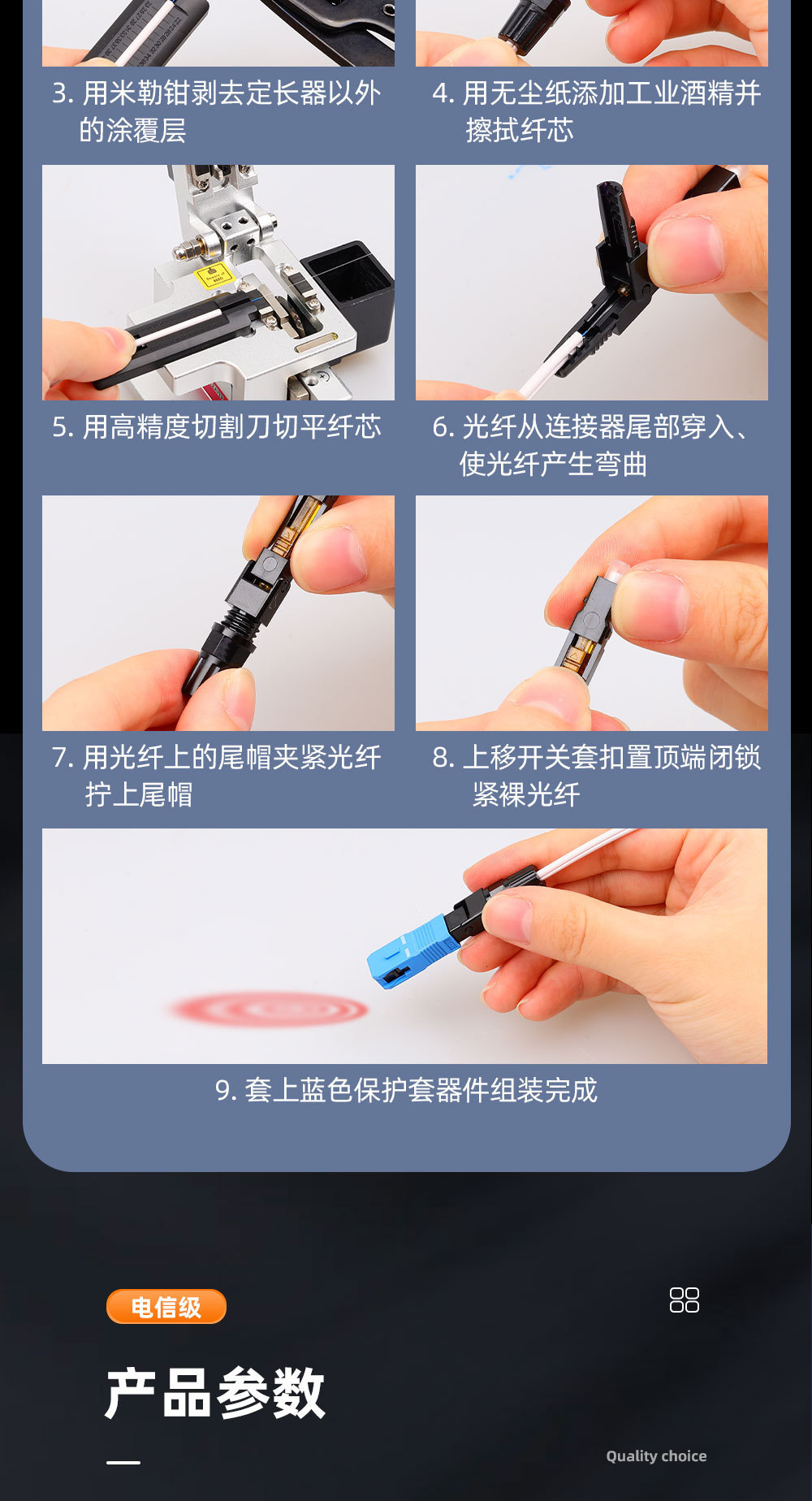 3. 用米勒钳剥去定长器以外的涂覆层

4. 用无尘纸添加工业酒精并擦拭纤芯

5. 用高精度切割刀切平纤芯

6. 光纤从连接器尾部穿入、使光纤产生弯曲

7. 用光纤上的尾帽夹紧光纤拧上尾帽

8. 上移开关套扣置顶端闭锁紧裸光纤

9. 套上蓝色保护套器件组装完成

电信级

产品参数

Quality choice