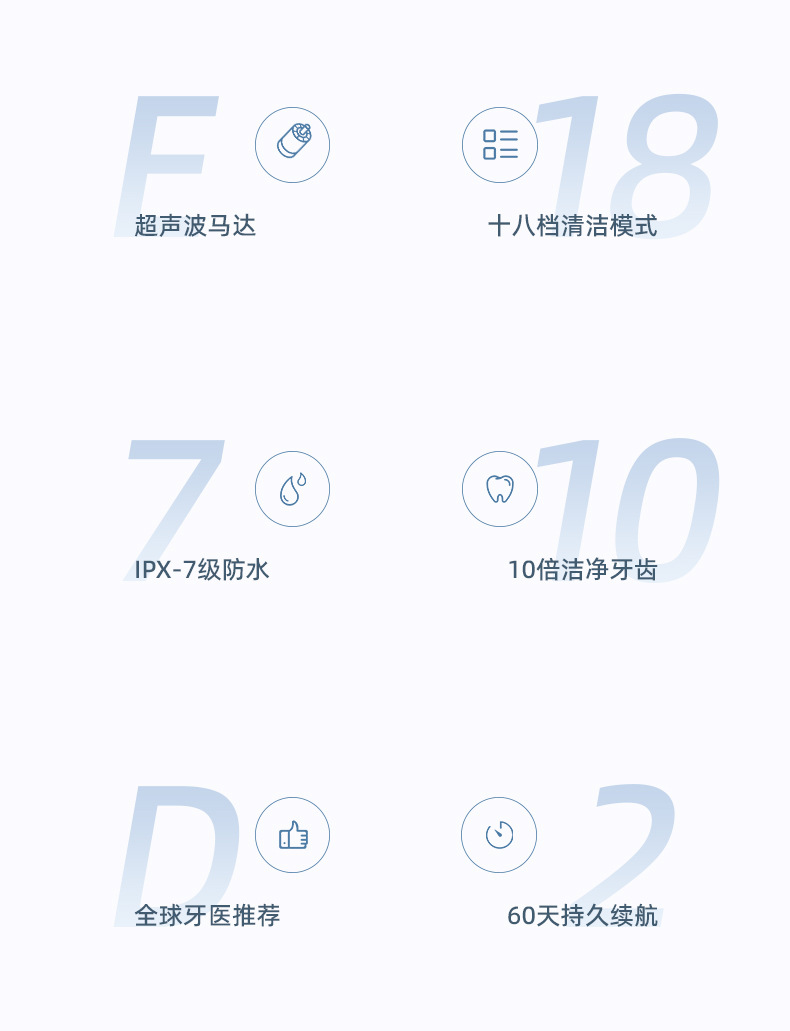 F

超声波马达

18

十八档清洁模式

7

IPX-7级防水

10

10倍洁净牙齿

D

全球牙医推荐

2

60天持久续航