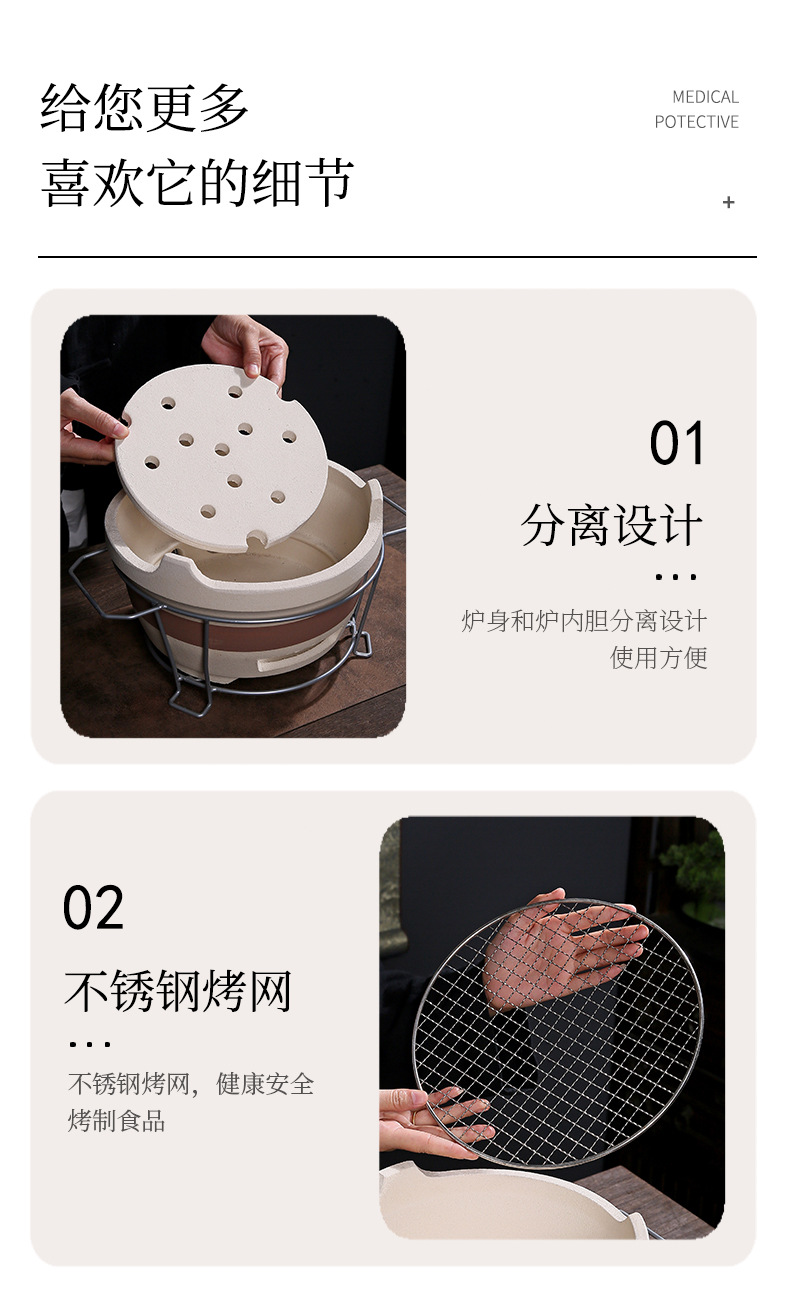 给您更多
喜欢它的细节

MEDICAL
POTECTIVE

+

01

分离设计

...

炉身和炉内胆分离设计
使用方便

02

不锈钢烤网

...

不锈钢烤网，健康安全
烤制食品